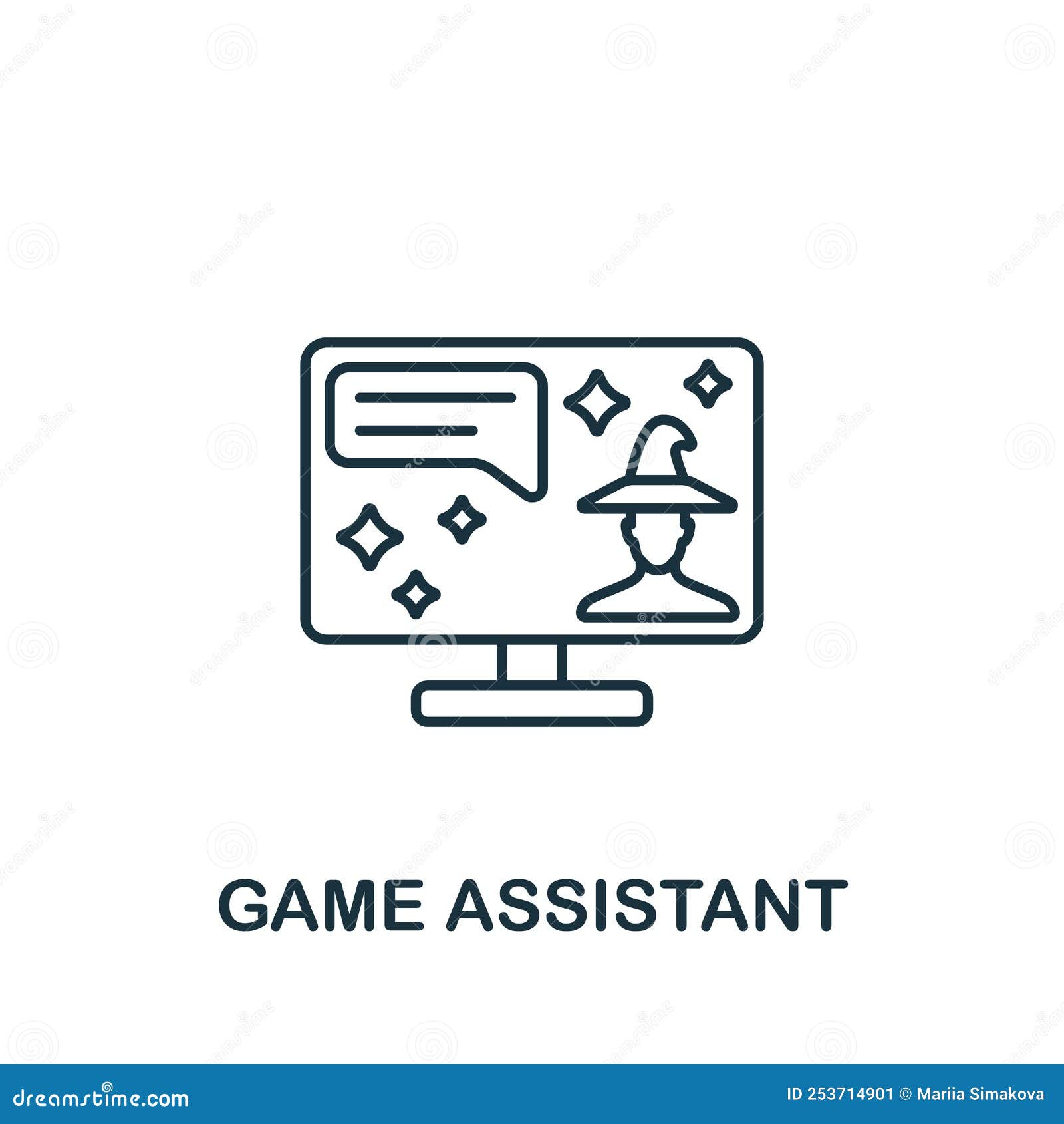 GAME ASSISTANT

dreamstime.com

ID 253714901 © Mariia Simakova