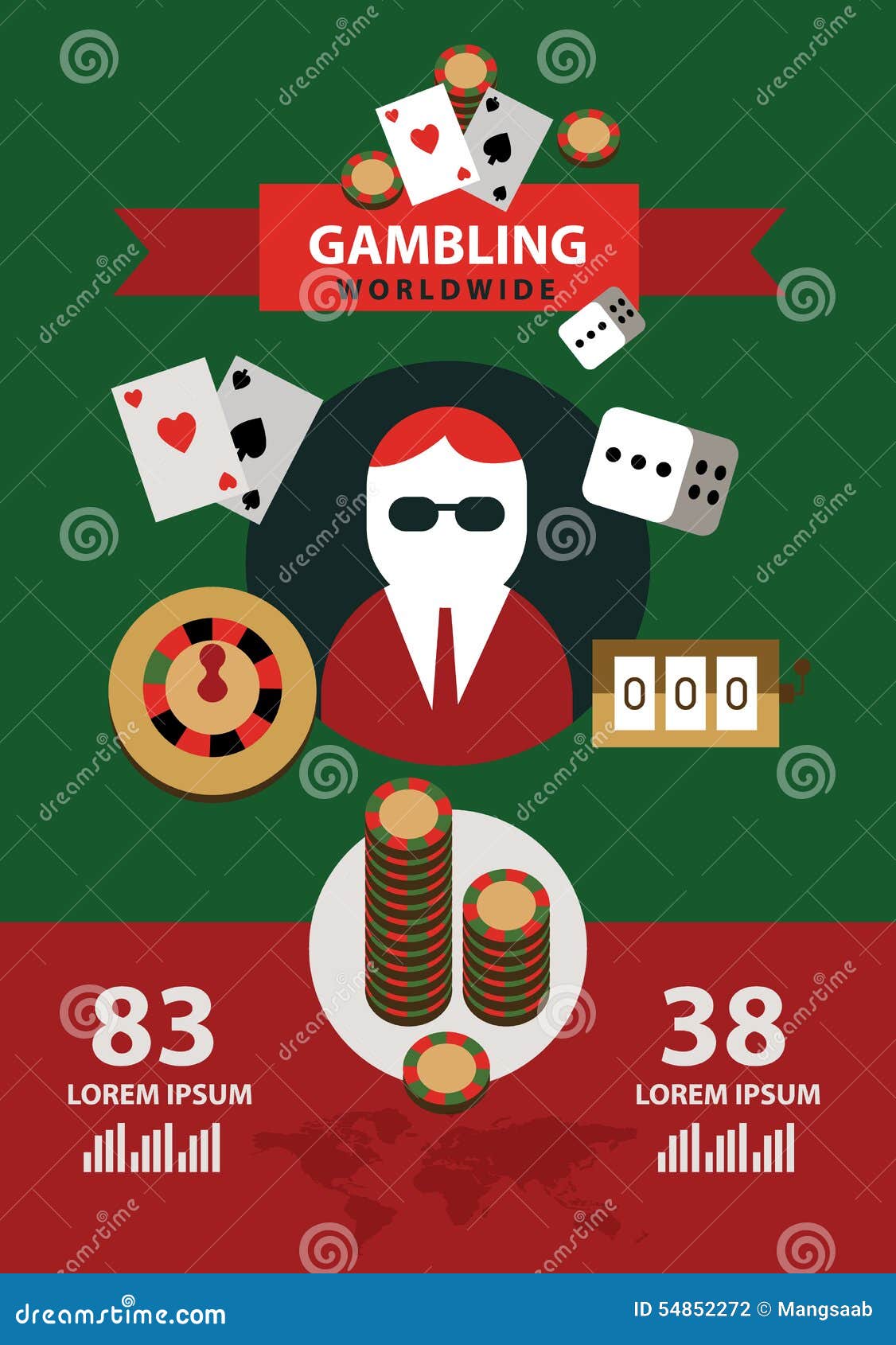 GAMBLING
WORLDWIDE

000

83
LOREM IPSUM

38
LOREM IPSUM

dreamstime.com
ID 54852272 © Mangsaab