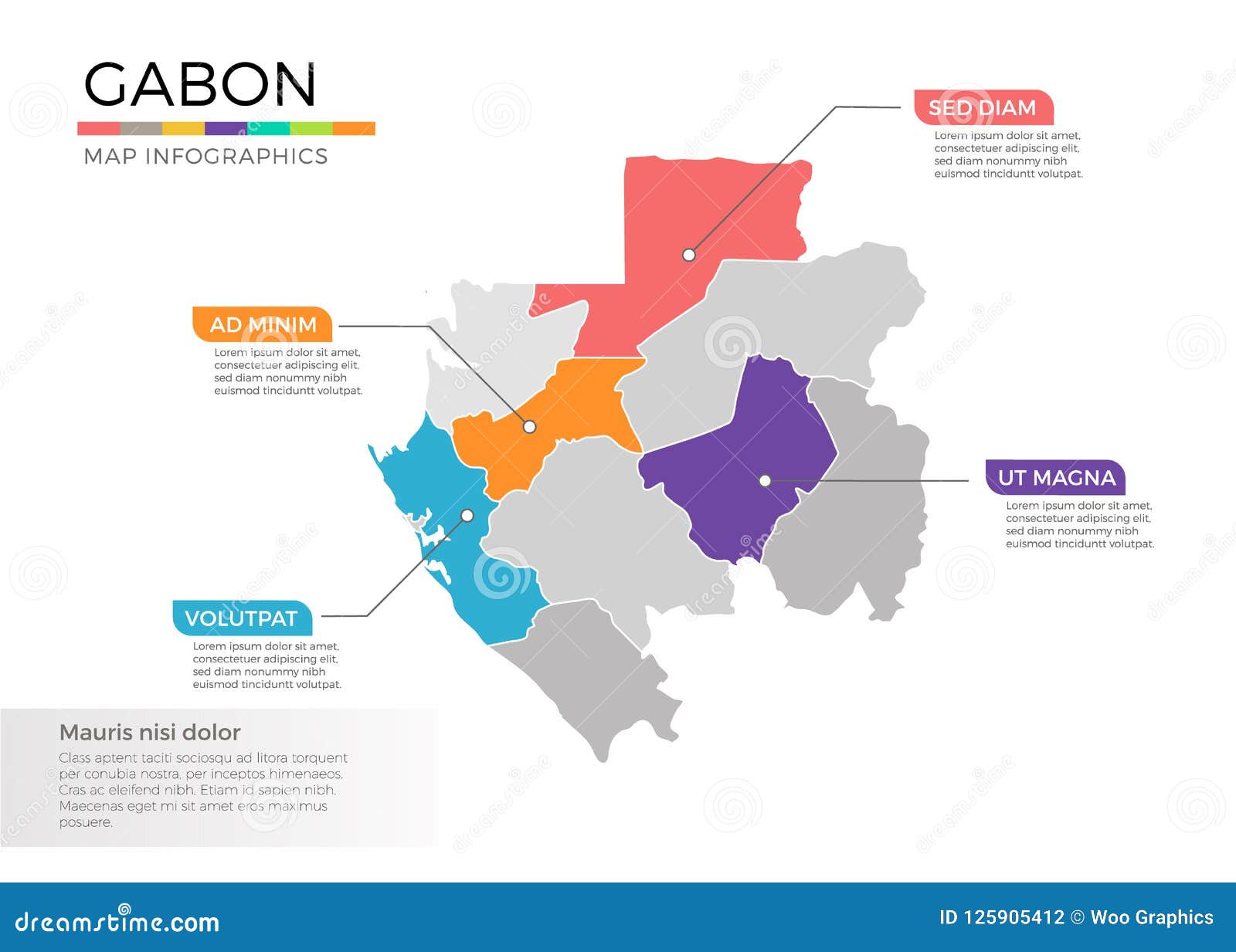 GABON

MAP INFOGRAPHICS

SED DIAM

Lorem ipsum dolor sit amet, consectetuer adipiscing elit, sed diam nonummy nibh euismod tinciduntt volutpat.

AD MINIM

Lorem ipsum dolor sit amet, consectetuer adipiscing elit, sed diam nonummy nibh euismod tinciduntt volutpat.

UT MAGNA

Lorem ipsum dolor sit amet, consectetuer adipiscing elit, sed diam nonummy nibh euismod tinciduntt volutpat.

VOLUTPAT

Lorem ipsum dolor sit amet, consectetuer adipiscing elit, sed diam nonummy nibh euismod tinciduntt volutpat.

Mauris nisi dolor

Class aptent taciti sociosqu ad litora torquent per conubia nostra, per inceptos himenaeos. Cras ac eleifend nibh. Etiam id sapien nibh. Maecenas eget mi sit amet eros maximus posuere.

dreamstime.com

ID 125905412 © Woo Graphics