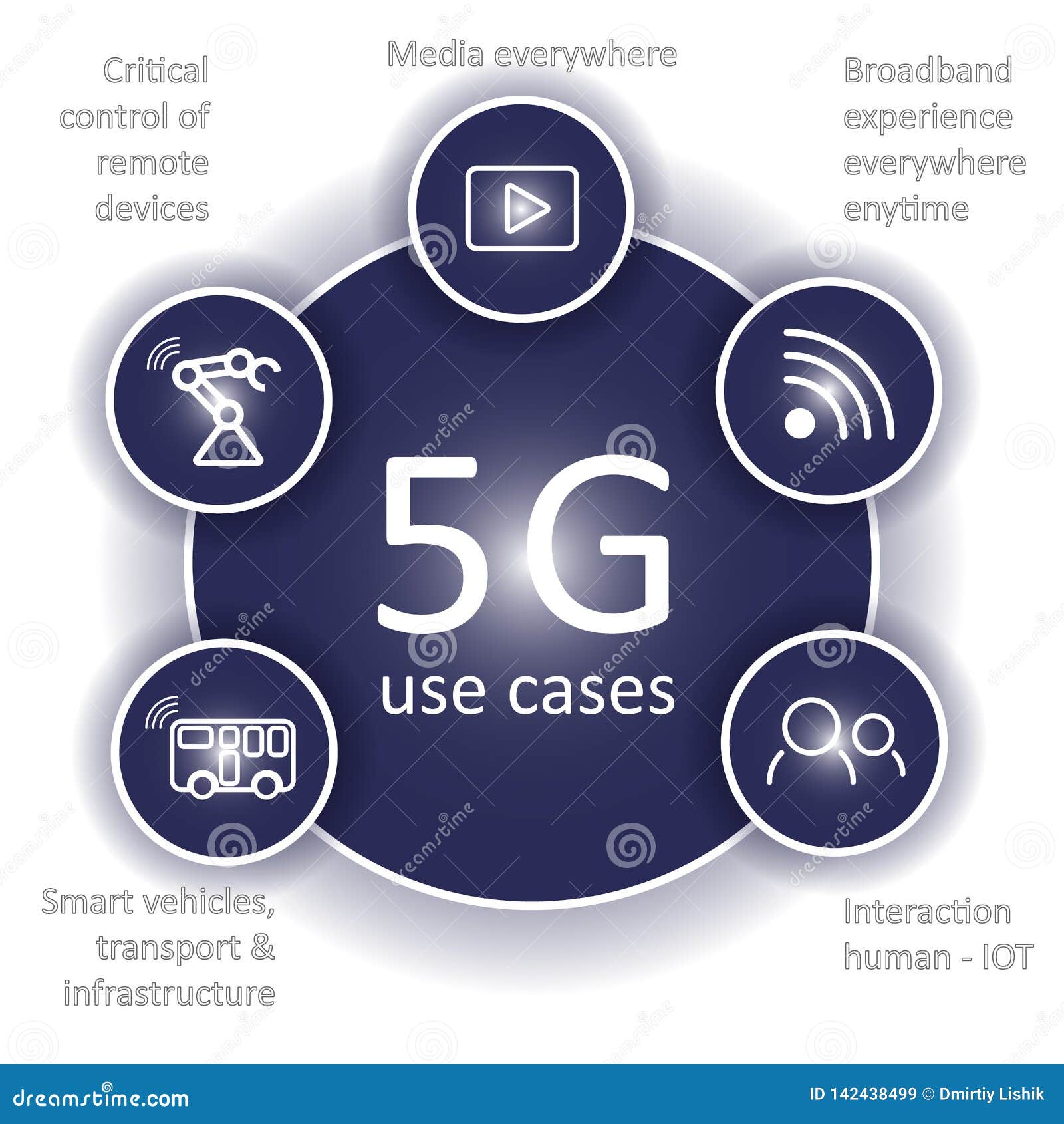 Critical control of remote devices

Media everywhere

Broadband experience everywhere enytime

5G
use cases

Smart vehicles, transport & infrastructure

Interaction human - IOT

dreamstime.com

ID 142438499 © Dmirtiy Lishik