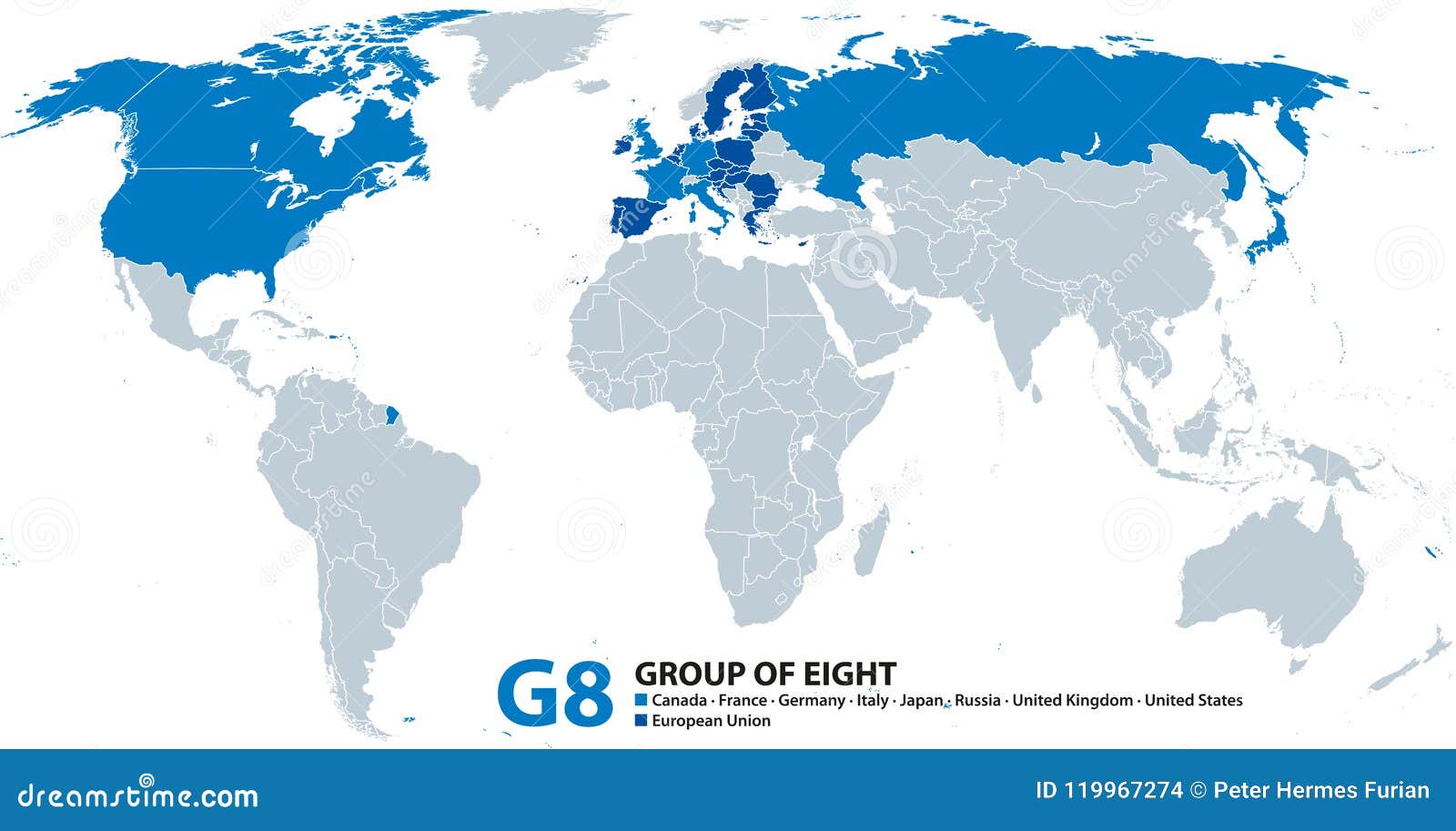 G8 GROUP OF EIGHT
Canada · France · Germany · Italy · Japan · Russia · United Kingdom · United States
European Union

dreamstime.com

ID 119967274 © Peter Hermes Furian