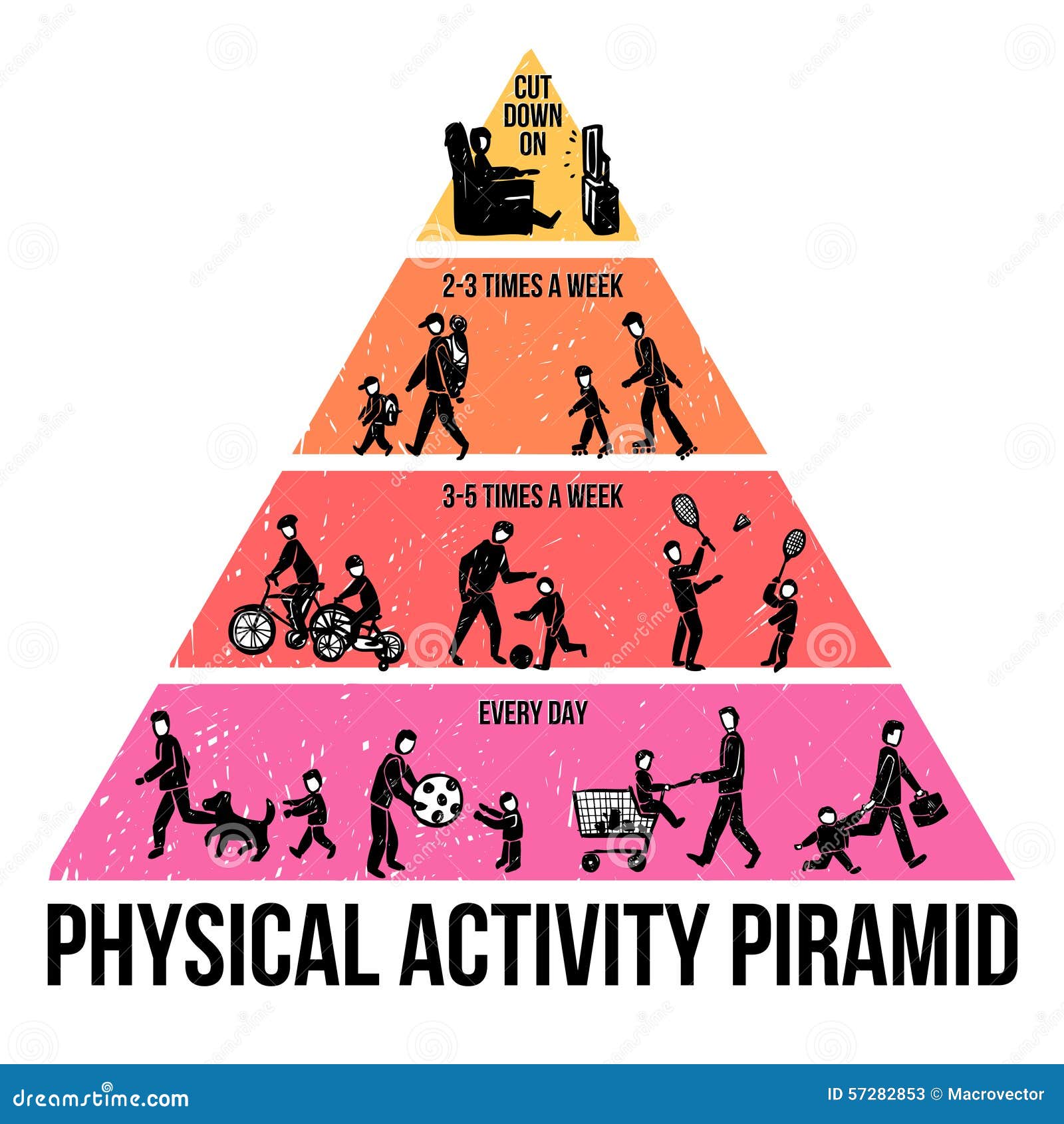 CUT DOWN ON

2-3 TIMES A WEEK

3-5 TIMES A WEEK

EVERY DAY

PHYSICAL ACTIVITY PIRAMID

dreamstime.com

ID 57282853 © Macrovector