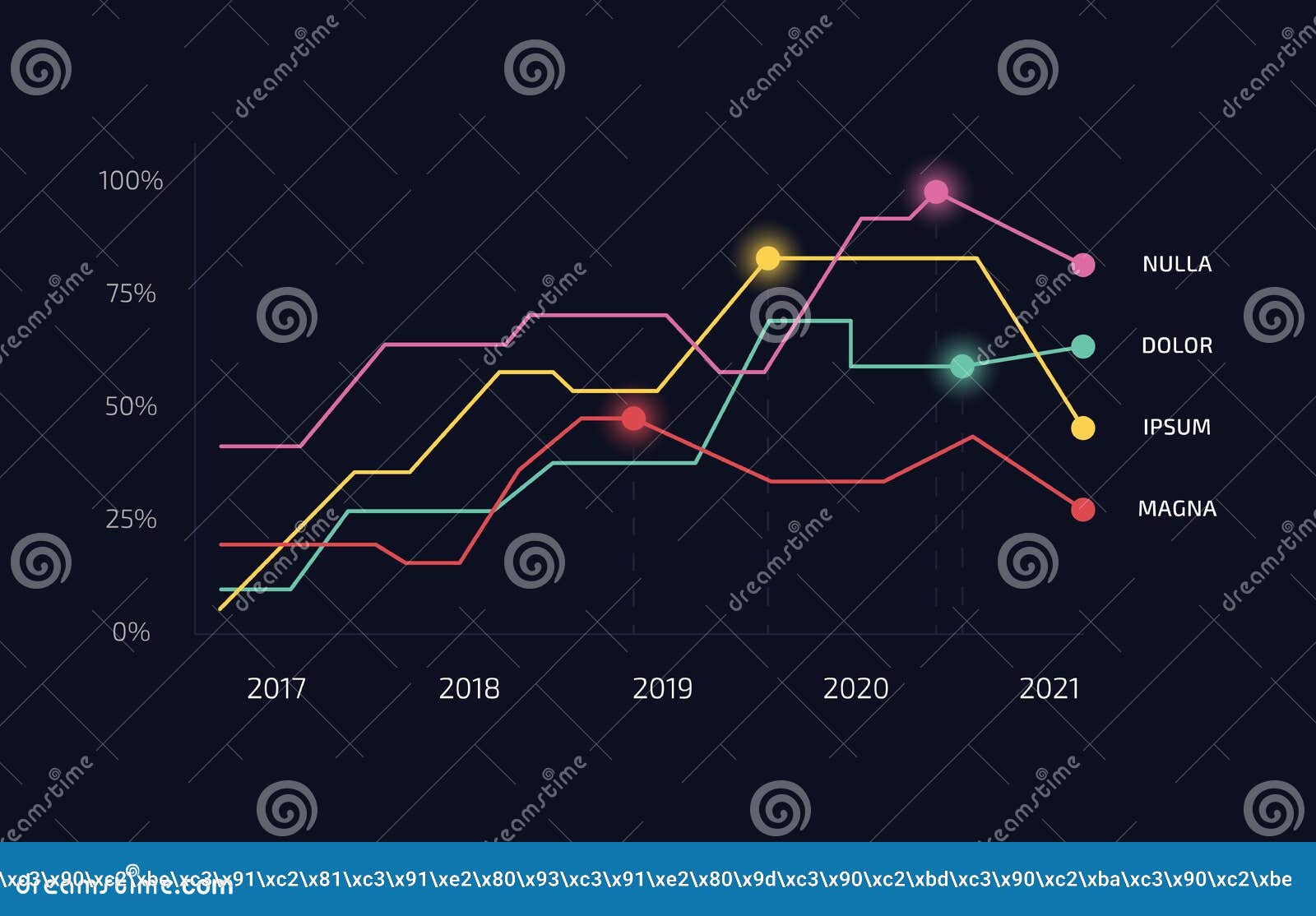 100%
75%
50%
25%
0%

2017
2018
2019
2020
2021

NULLA
DOLOR
IPSUM
MAGNA

dreamstime
dreamstime.com
\xc3\x90\xc2\xbe\xc3\x91\xc2\x81\xc3\x91\xe2\x80\x93\xc3\x91\xe2\x80\x9d\xc3\x90\xc2\xbd\xc3\x90\xc2\xba\xc3\x90\xc2\xbe