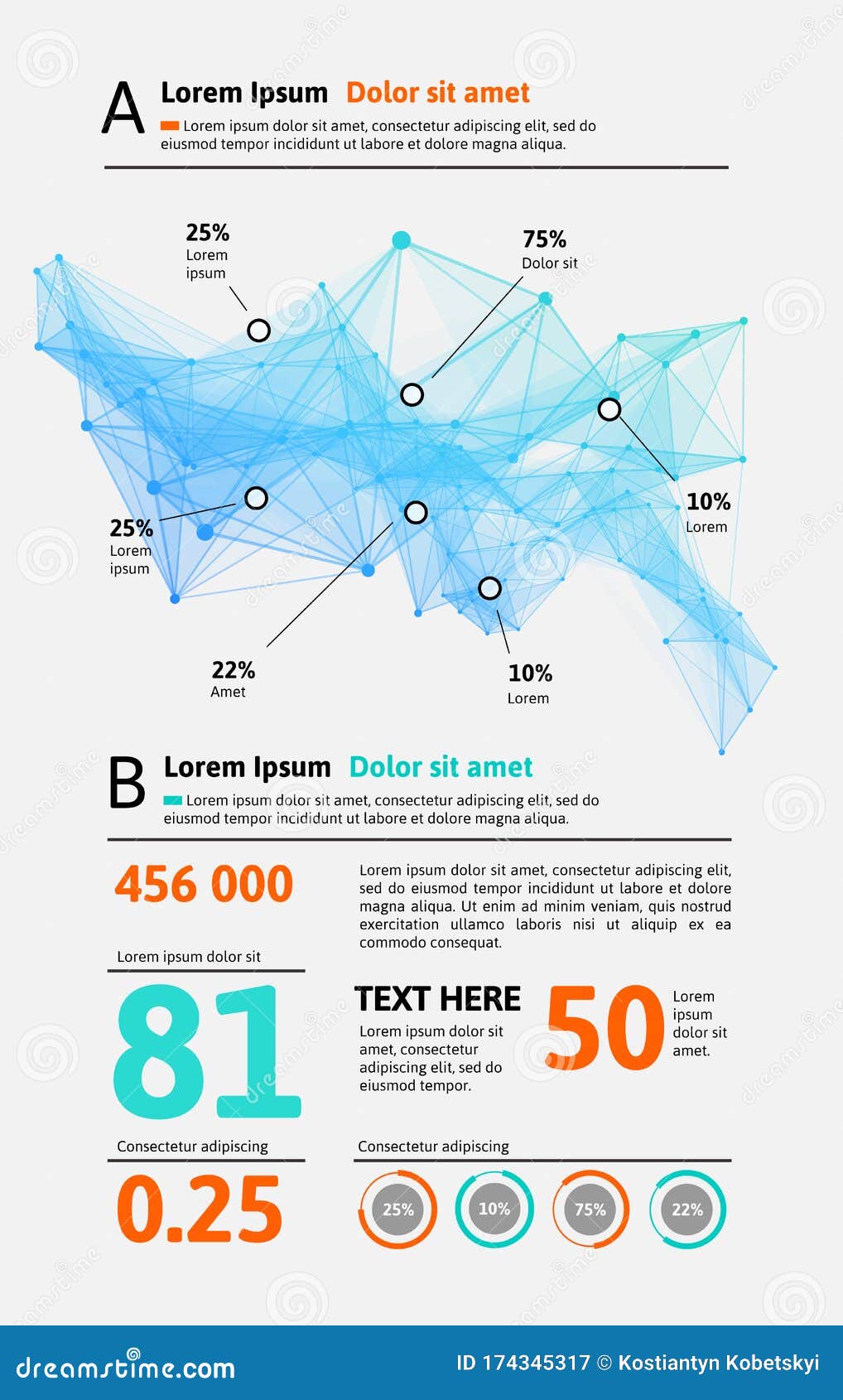 A Lorem Ipsum Dolor sit amet

Lorem ipsum dolor sit amet, consectetur adipiscing elit, sed do eiusmod tempor incididunt ut labore et dolore magna aliqua.

25%
Lorem ipsum

75%
Dolor sit

10%
Lorem

25%
Lorem ipsum

22%
Amet

10%
Lorem

B Lorem Ipsum Dolor sit amet

Lorem ipsum dolor sit amet, consectetur adipiscing elit, sed do eiusmod tempor incididunt ut labore et dolore magna aliqua.

456 000

Lorem ipsum dolor sit amet, consectetur adipiscing elit, sed do eiusmod tempor incididunt ut labore et dolore magna aliqua. Ut enim ad minim veniam, quis nostrud exercitation ullamco laboris nisi ut aliquip ex ea commodo consequat.

Lorem ipsum dolor sit

81

TEXT HERE

Lorem ipsum dolor sit amet, consectetur adipiscing elit, sed do eiusmod tempor.

50

Lorem ipsum dolor sit amet.

Consectetur adipiscing

0.25

Consectetur adipiscing

25%
10%
75%
22%

dreamstime.com
ID 174345317 © Kostiantyn Kobetskyi