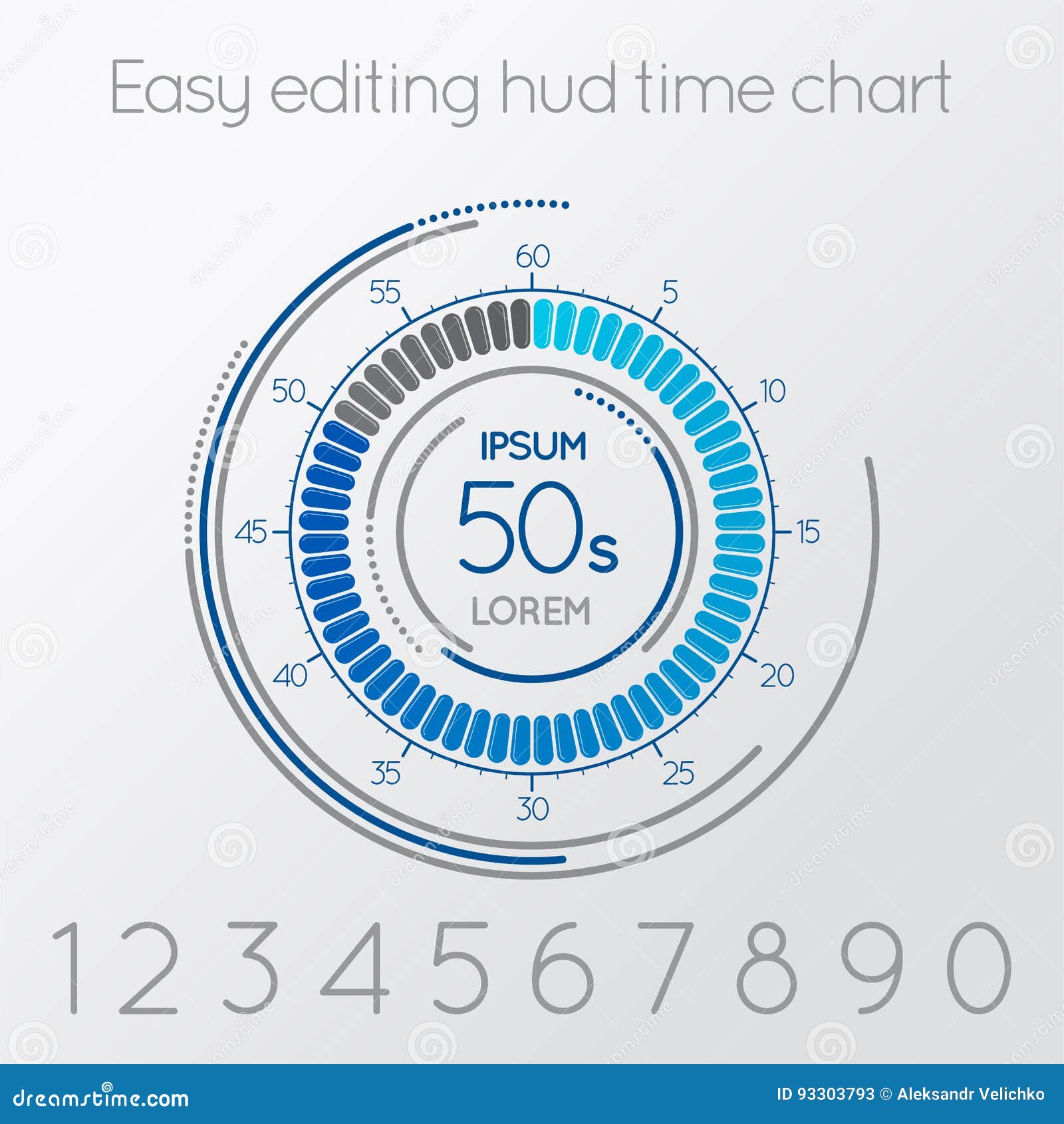 Easy editing hud time chart

60
5
10
15
20
25
30
35
40
45
50
55

IPSUM
50s
LOREM

1 2 3 4 5 6 7 8 9 0

dreamstime.com
ID 93303793 © Aleksandr Velichko