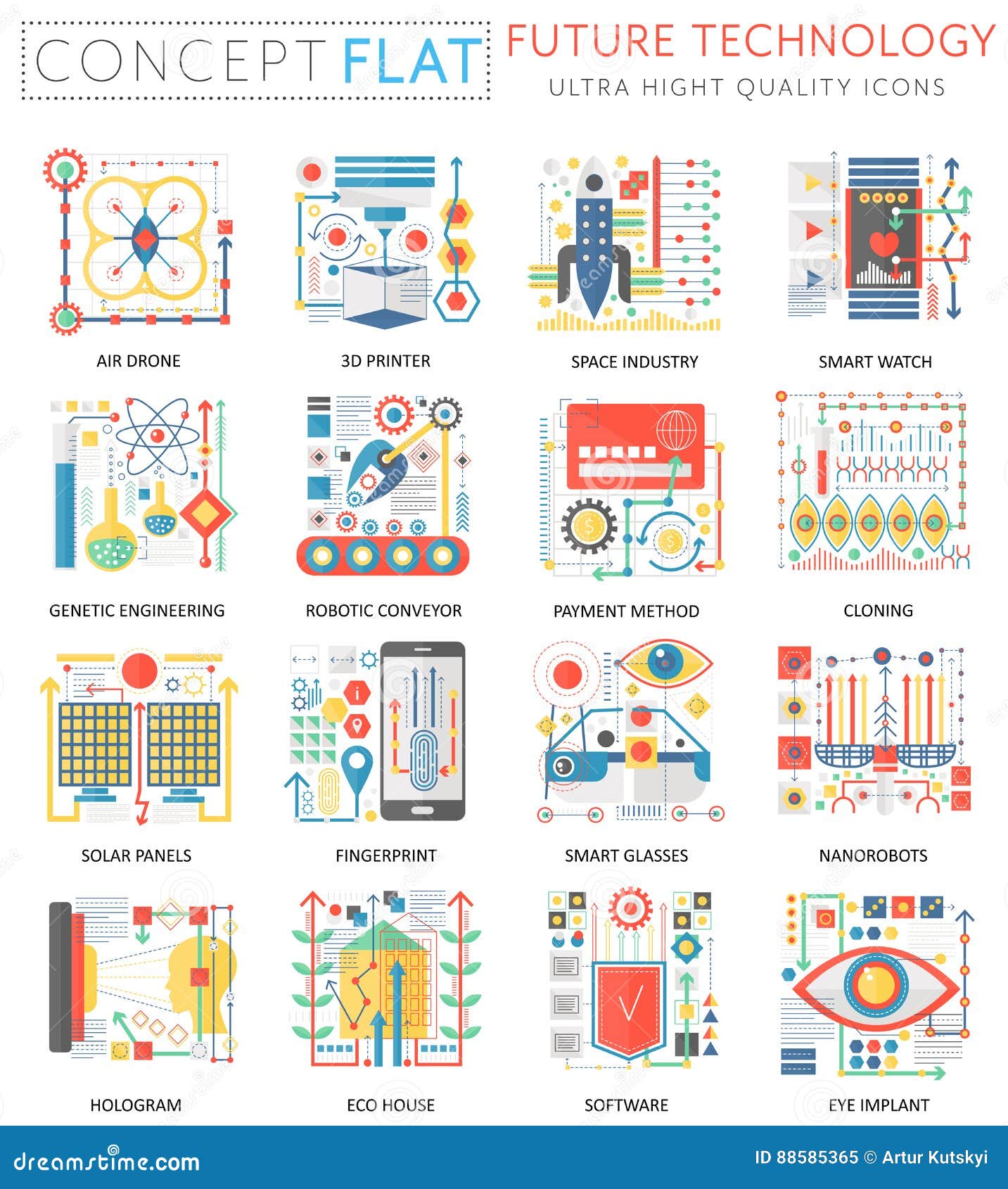 CONCEPT FLAT

FUTURE TECHNOLOGY

ULTRA HIGHT QUALITY ICONS

AIR DRONE

3D PRINTER

SPACE INDUSTRY

SMART WATCH

GENETIC ENGINEERING

ROBOTIC CONVEYOR

PAYMENT METHOD

CLONING

SOLAR PANELS

FINGERPRINT

SMART GLASSES

NANOROBOTS

HOLOGRAM

ECO HOUSE

SOFTWARE

EYE IMPLANT

dreamstime.com

ID 88585365 © Artur Kutskyi