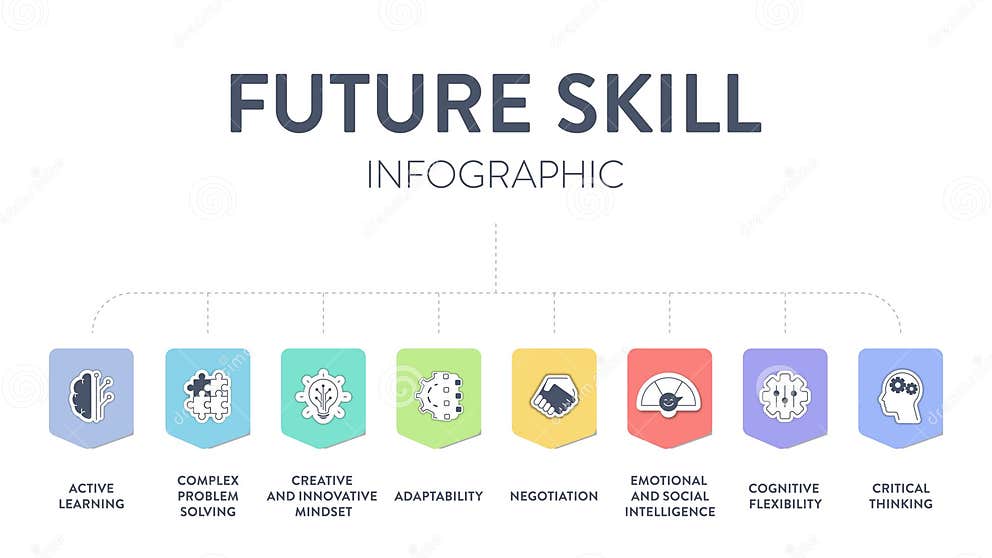 FUTURE SKILL
INFOGRAPHIC

ACTIVE LEARNING

COMPLEX PROBLEM SOLVING

CREATIVE AND INNOVATIVE MINDSET

ADAPTABILITY

NEGOTIATION

EMOTIONAL AND SOCIAL INTELLIGENCE

COGNITIVE FLEXIBILITY

CRITICAL THINKING