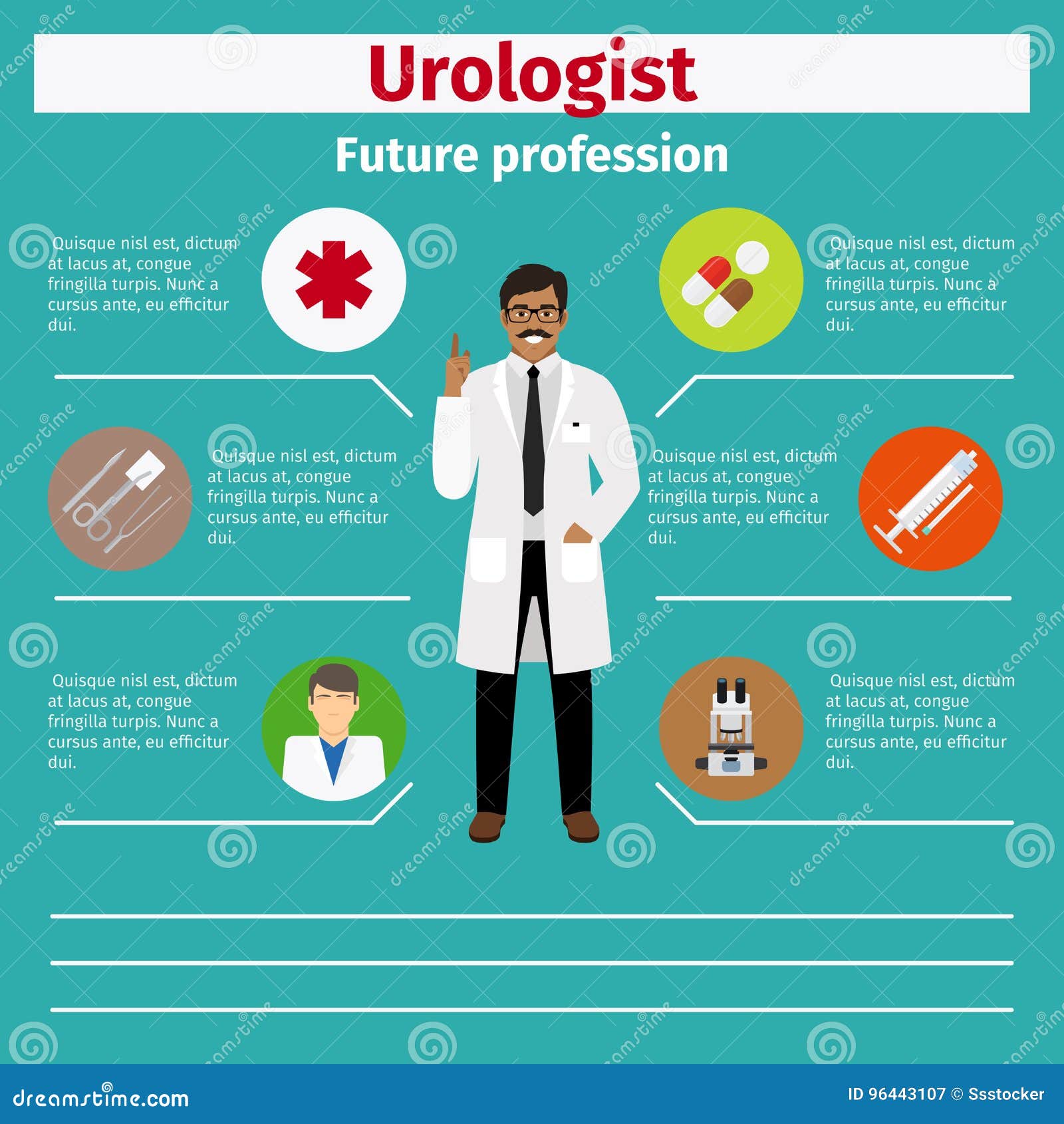 Urologist

Future profession

Quisque nisl est, dictum at lacus at, congue fringilla turpis. Nunc a cursus ante, eu efficitur dui.

Quisque nisl est, dictum at lacus at, congue fringilla turpis. Nunc a cursus ante, eu efficitur dui.

Quisque nisl est, dictum at lacus at, congue fringilla turpis. Nunc a cursus ante, eu efficitur dui.

Quisque nisl est, dictum at lacus at, congue fringilla turpis. Nunc a cursus ante, eu efficitur dui.

Quisque nisl est, dictum at lacus at, congue fringilla turpis. Nunc a cursus ante, eu efficitur dui.

Quisque nisl est, dictum at lacus at, congue fringilla turpis. Nunc a cursus ante, eu efficitur dui.

dreamstime.com

ID 96443107 © Ssstocker