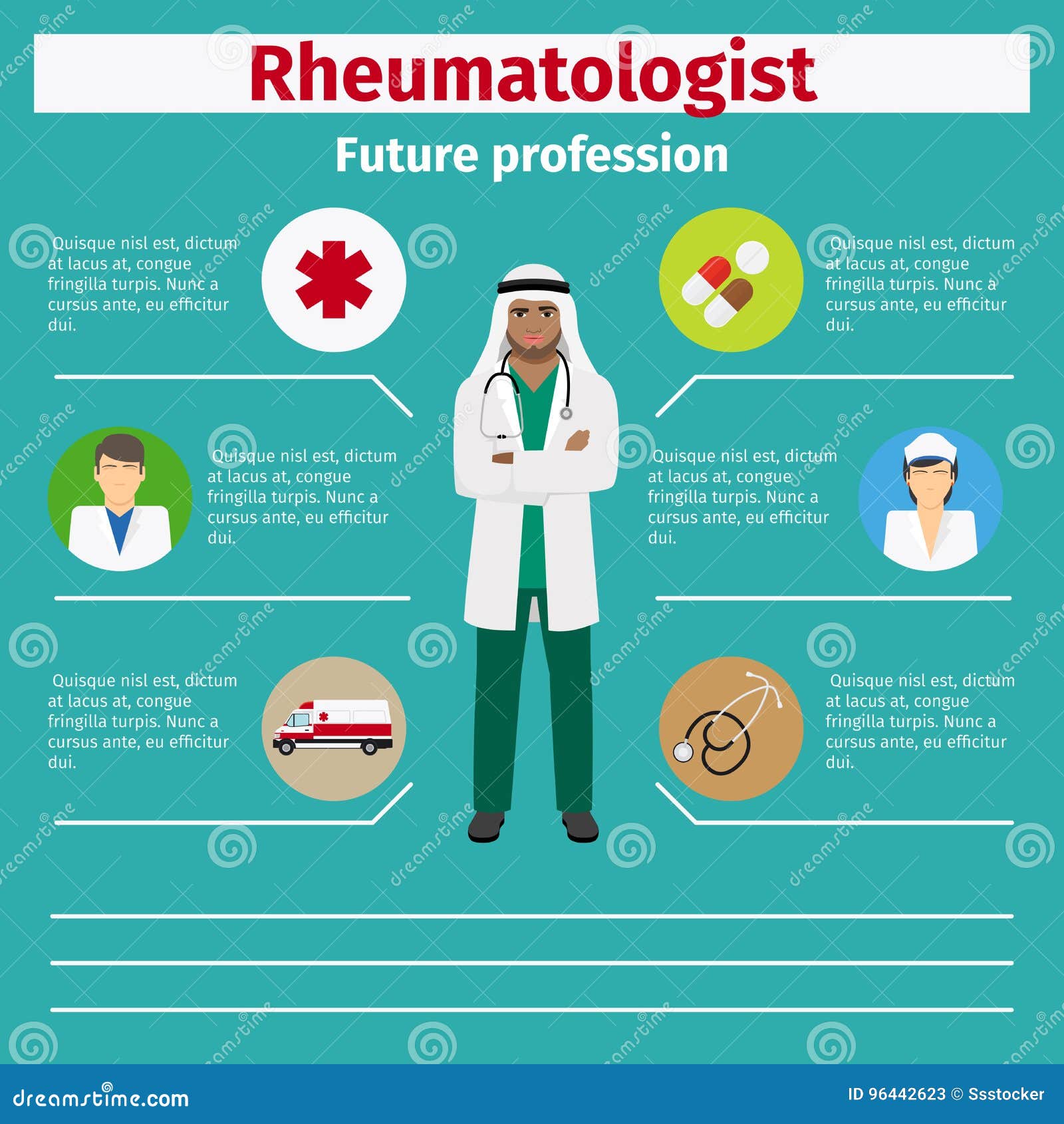 Rheumatologist

Future profession

Quisque nisl est, dictum at lacus at, congue fringilla turpis. Nunc a cursus ante, eu efficitur dui.

Quisque nisl est, dictum at lacus at, congue fringilla turpis. Nunc a cursus ante, eu efficitur dui.

Quisque nisl est, dictum at lacus at, congue fringilla turpis. Nunc a cursus ante, eu efficitur dui.

Quisque nisl est, dictum at lacus at, congue fringilla turpis. Nunc a cursus ante, eu efficitur dui.

Quisque nisl est, dictum at lacus at, congue fringilla turpis. Nunc a cursus ante, eu efficitur dui.

Quisque nisl est, dictum at lacus at, congue fringilla turpis. Nunc a cursus ante, eu efficitur dui.

dreamstime.com

ID 96442623 © Ssstocker