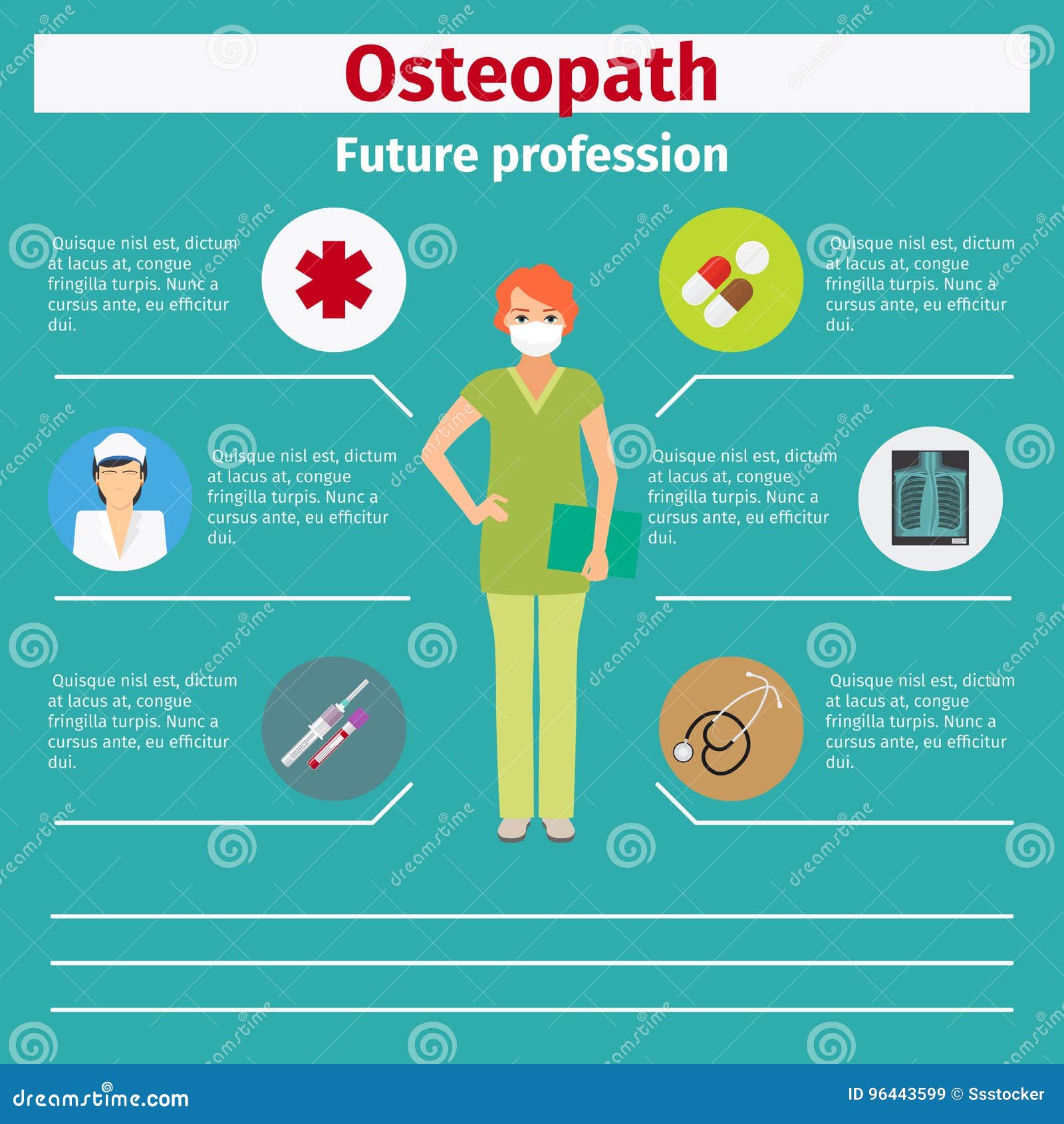 Osteopath

Future profession

Quisque nisl est, dictum at lacus at, congue fringilla turpis. Nunc a cursus ante, eu efficitur dui.

Quisque nisl est, dictum at lacus at, congue fringilla turpis. Nunc a cursus ante, eu efficitur dui.

Quisque nisl est, dictum at lacus at, congue fringilla turpis. Nunc a cursus ante, eu efficitur dui.

Quisque nisl est, dictum at lacus at, congue fringilla turpis. Nunc a cursus ante, eu efficitur dui.

Quisque nisl est, dictum at lacus at, congue fringilla turpis. Nunc a cursus ante, eu efficitur dui.

Quisque nisl est, dictum at lacus at, congue fringilla turpis. Nunc a cursus ante, eu efficitur dui.

dreamstime.com

ID 96443599 © Ssstocker