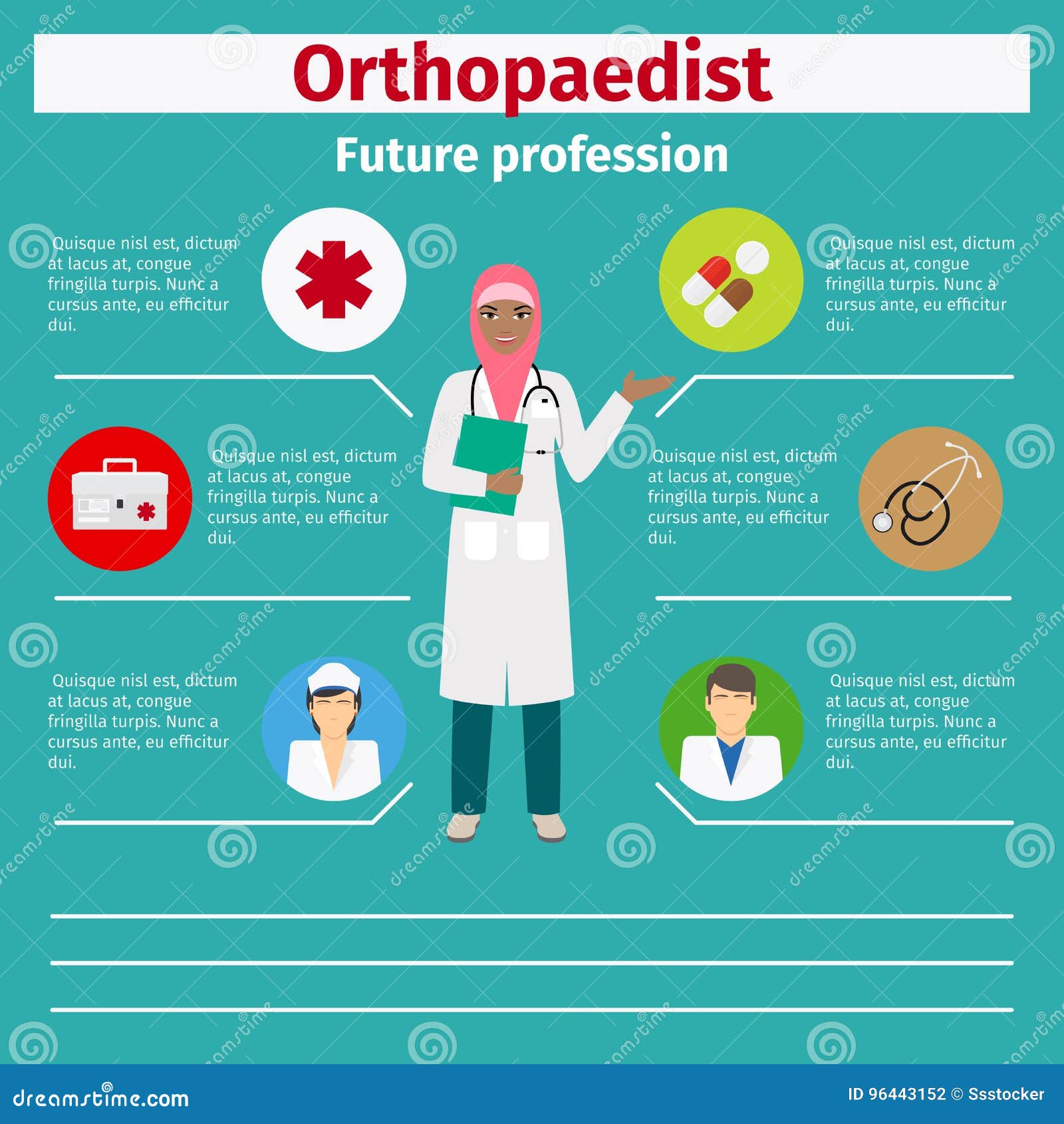 Orthopaedist

Future profession

Quisque nisl est, dictum at lacus at, congue fringilla turpis. Nunc a cursus ante, eu efficitur dui.

Quisque nisl est, dictum at lacus at, congue fringilla turpis. Nunc a cursus ante, eu efficitur dui.

Quisque nisl est, dictum at lacus at, congue fringilla turpis. Nunc a cursus ante, eu efficitur dui.

Quisque nisl est, dictum at lacus at, congue fringilla turpis. Nunc a cursus ante, eu efficitur dui.

Quisque nisl est, dictum at lacus at, congue fringilla turpis. Nunc a cursus ante, eu efficitur dui.

Quisque nisl est, dictum at lacus at, congue fringilla turpis. Nunc a cursus ante, eu efficitur dui.

dreamstime.com

ID 96443152 © Ssstocker