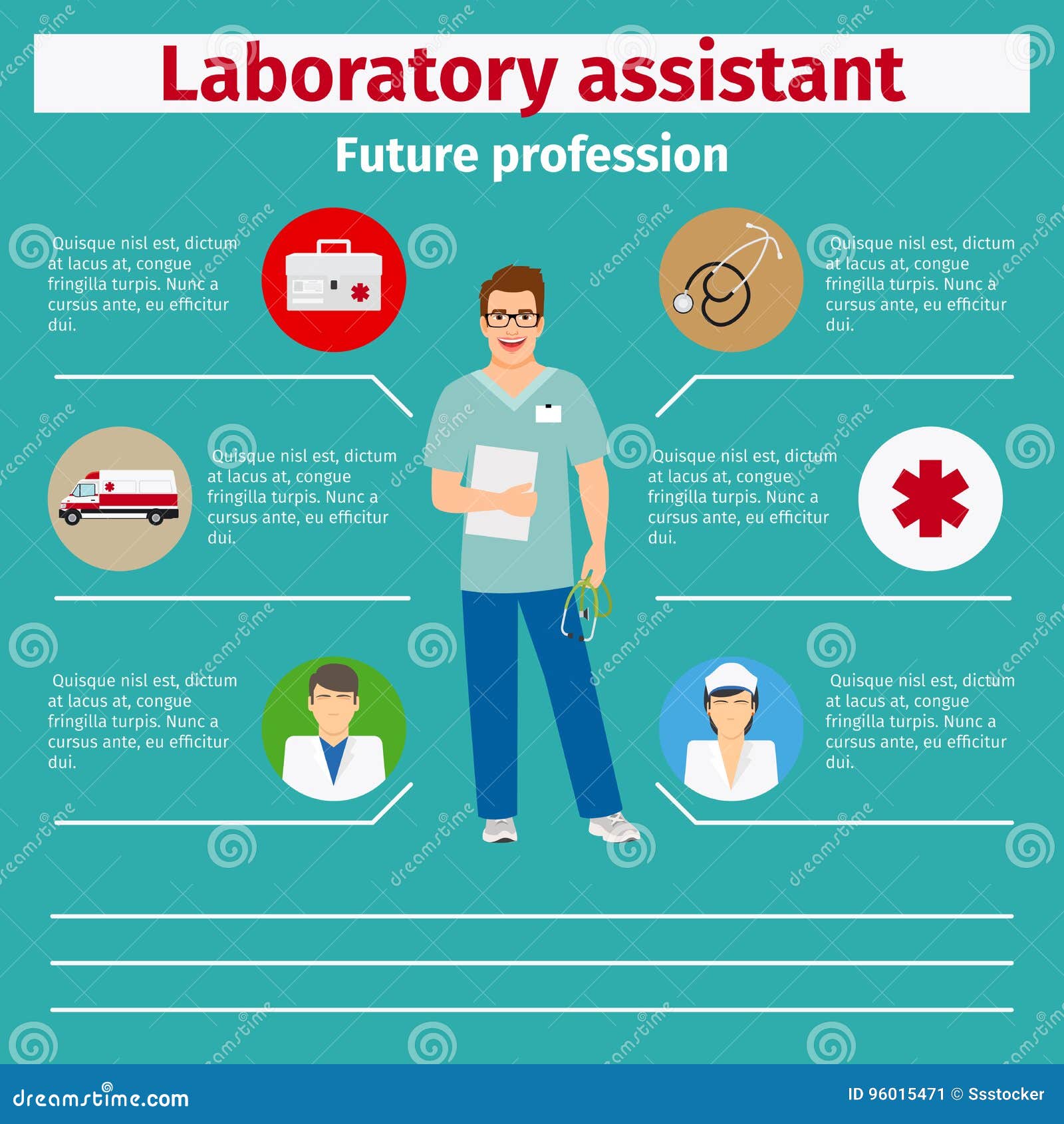 Laboratory assistant

Future profession

Quisque nisl est, dictum at lacus at, congue fringilla turpis. Nunc a cursus ante, eu efficitur dui.

Quisque nisl est, dictum at lacus at, congue fringilla turpis. Nunc a cursus ante, eu efficitur dui.

Quisque nisl est, dictum at lacus at, congue fringilla turpis. Nunc a cursus ante, eu efficitur dui.

Quisque nisl est, dictum at lacus at, congue fringilla turpis. Nunc a cursus ante, eu efficitur dui.

Quisque nisl est, dictum at lacus at, congue fringilla turpis. Nunc a cursus ante, eu efficitur dui.

Quisque nisl est, dictum at lacus at, congue fringilla turpis. Nunc a cursus ante, eu efficitur dui.

dreamstime.com

ID 96015471 © Ssstocker