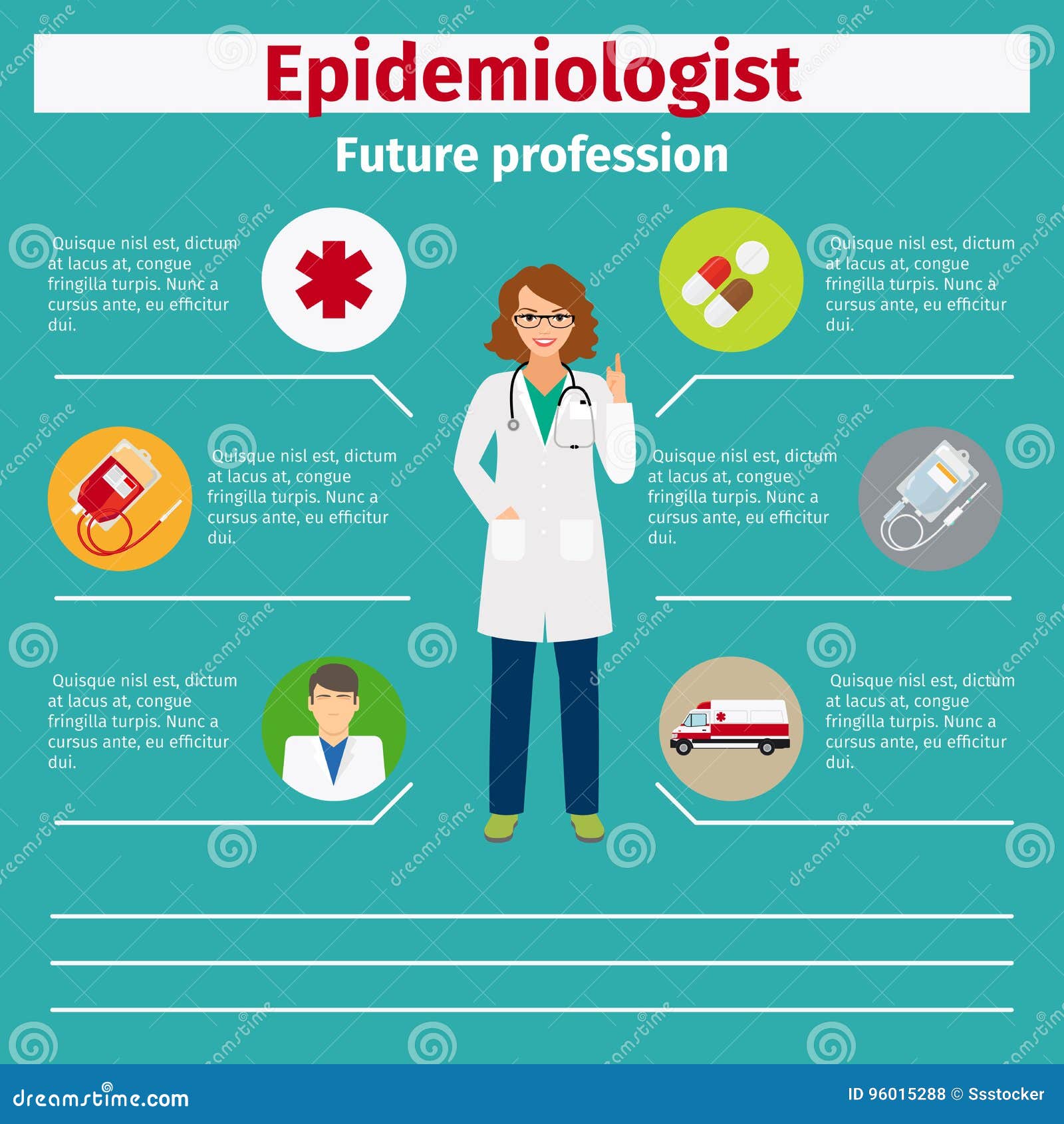 Epidemiologist

Future profession

Quisque nisl est, dictum at lacus at, congue fringilla turpis. Nunc a cursus ante, eu efficitur dui.

Quisque nisl est, dictum at lacus at, congue fringilla turpis. Nunc a cursus ante, eu efficitur dui.

Quisque nisl est, dictum at lacus at, congue fringilla turpis. Nunc a cursus ante, eu efficitur dui.

Quisque nisl est, dictum at lacus at, congue fringilla turpis. Nunc a cursus ante, eu efficitur dui.

Quisque nisl est, dictum at lacus at, congue fringilla turpis. Nunc a cursus ante, eu efficitur dui.

Quisque nisl est, dictum at lacus at, congue fringilla turpis. Nunc a cursus ante, eu efficitur dui.

dreamstime.com

ID 96015288 © Ssstocker