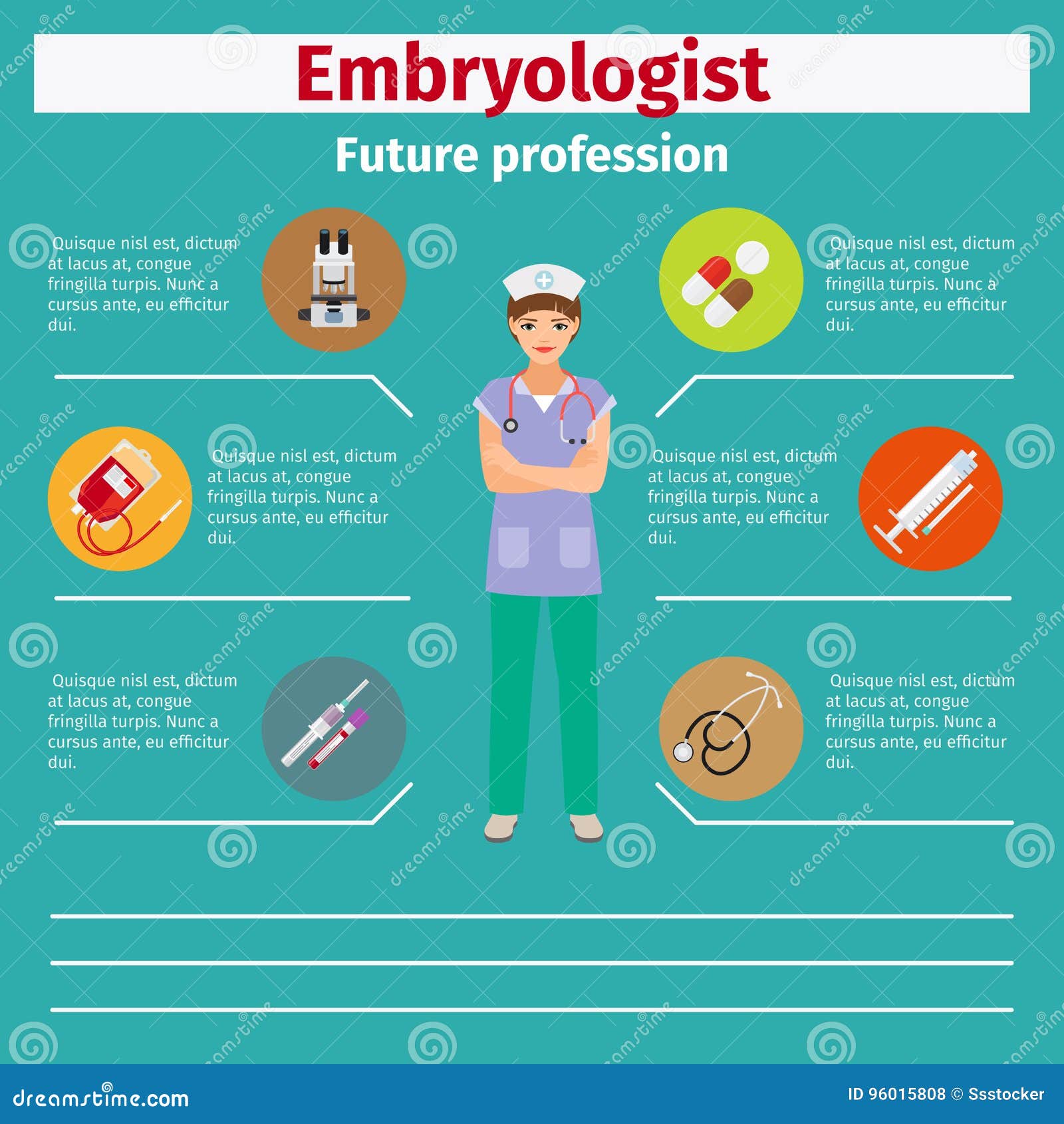 Embryologist

Future profession

Quisque nisl est, dictum at lacus at, congue fringilla turpis. Nunc a cursus ante, eu efficitur dui.

Quisque nisl est, dictum at lacus at, congue fringilla turpis. Nunc a cursus ante, eu efficitur dui.

Quisque nisl est, dictum at lacus at, congue fringilla turpis. Nunc a cursus ante, eu efficitur dui.

Quisque nisl est, dictum at lacus at, congue fringilla turpis. Nunc a cursus ante, eu efficitur dui.

Quisque nisl est, dictum at lacus at, congue fringilla turpis. Nunc a cursus ante, eu efficitur dui.

Quisque nisl est, dictum at lacus at, congue fringilla turpis. Nunc a cursus ante, eu efficitur dui.

dreamstime.com

ID 96015808 © Ssstocker