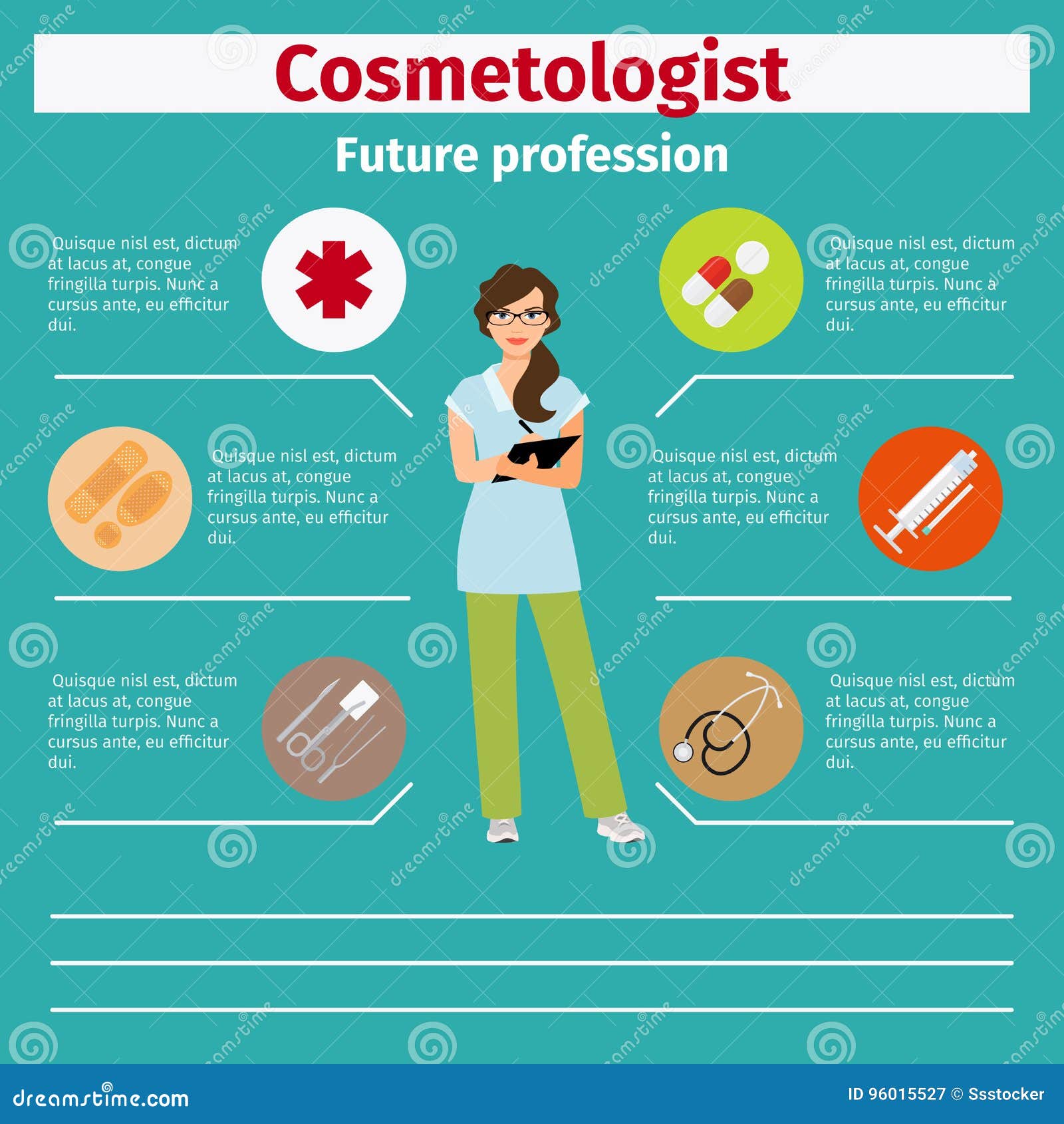 Cosmetologist

Future profession

Quisque nisl est, dictum at lacus at, congue fringilla turpis. Nunc a cursus ante, eu efficitur dui.

Quisque nisl est, dictum at lacus at, congue fringilla turpis. Nunc a cursus ante, eu efficitur dui.

Quisque nisl est, dictum at lacus at, congue fringilla turpis. Nunc a cursus ante, eu efficitur dui.

Quisque nisl est, dictum at lacus at, congue fringilla turpis. Nunc a cursus ante, eu efficitur dui.

Quisque nisl est, dictum at lacus at, congue fringilla turpis. Nunc a cursus ante, eu efficitur dui.

Quisque nisl est, dictum at lacus at, congue fringilla turpis. Nunc a cursus ante, eu efficitur dui.

dreamstime.com

ID 96015527 © Ssstocker