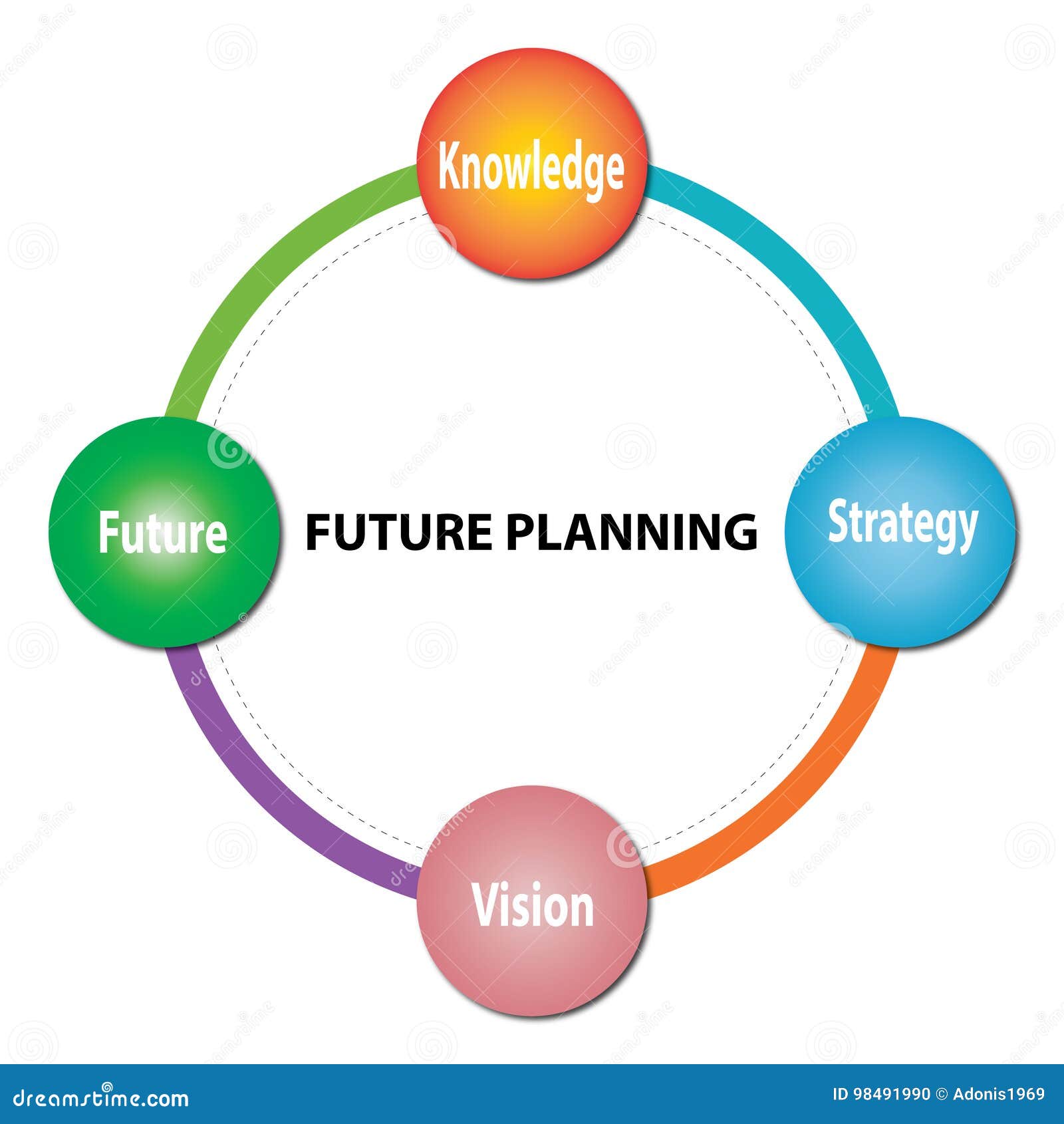 Knowledge

Future

FUTURE PLANNING

Strategy

Vision

dreamstime.com

ID 98491990 © Adonis1969