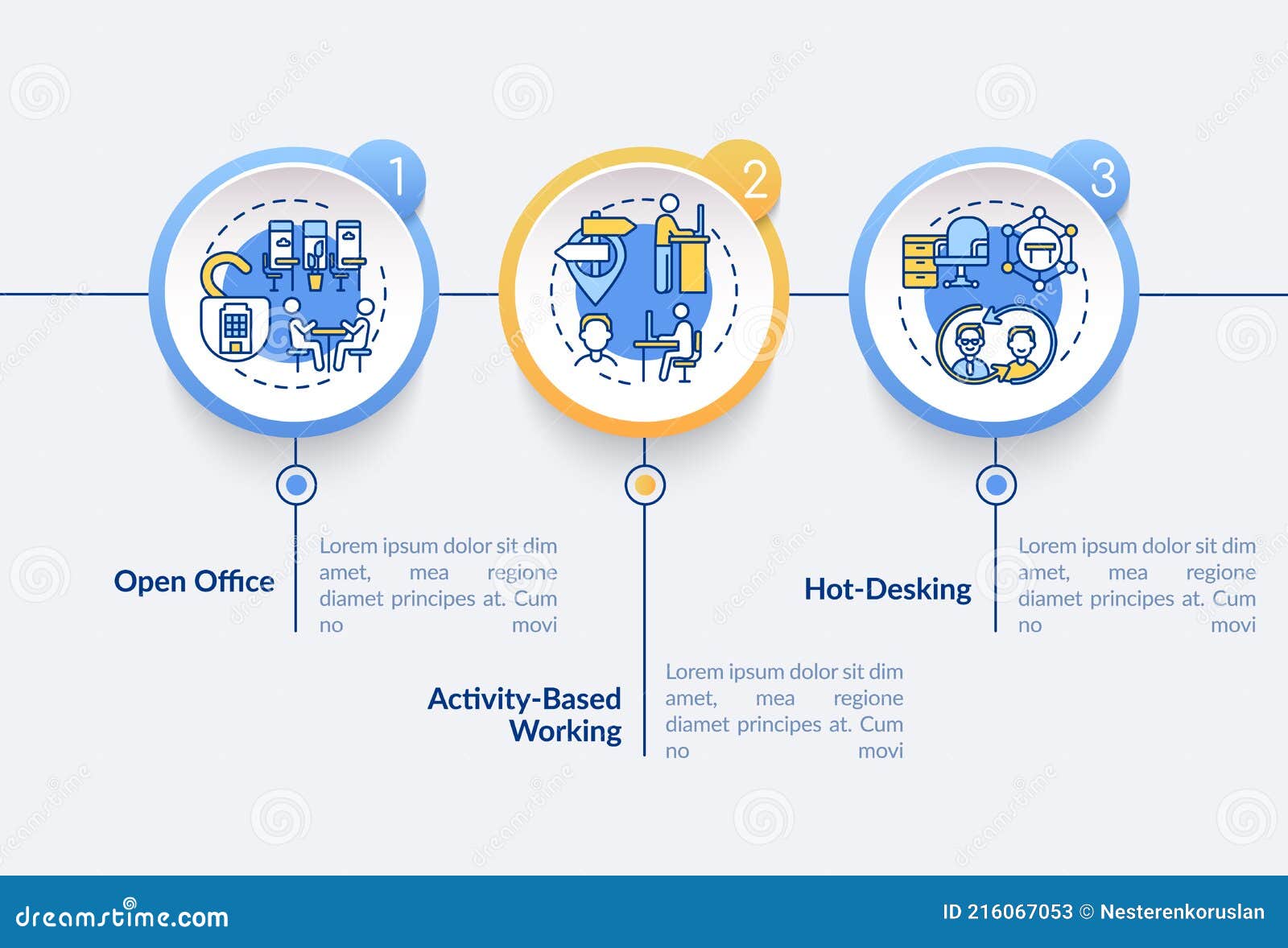 1

2

3

Open Office

Lorem ipsum dolor sit dim amet, mea regione diamet principes at. Cum no movi

Activity-Based Working

Lorem ipsum dolor sit dim amet, mea regione diamet principes at. Cum no movi

Hot-Desking

Lorem ipsum dolor sit dim amet, mea regione diamet principes at. Cum no movi

dreamstime.com

ID 216067053 © Nesterenkoruslan