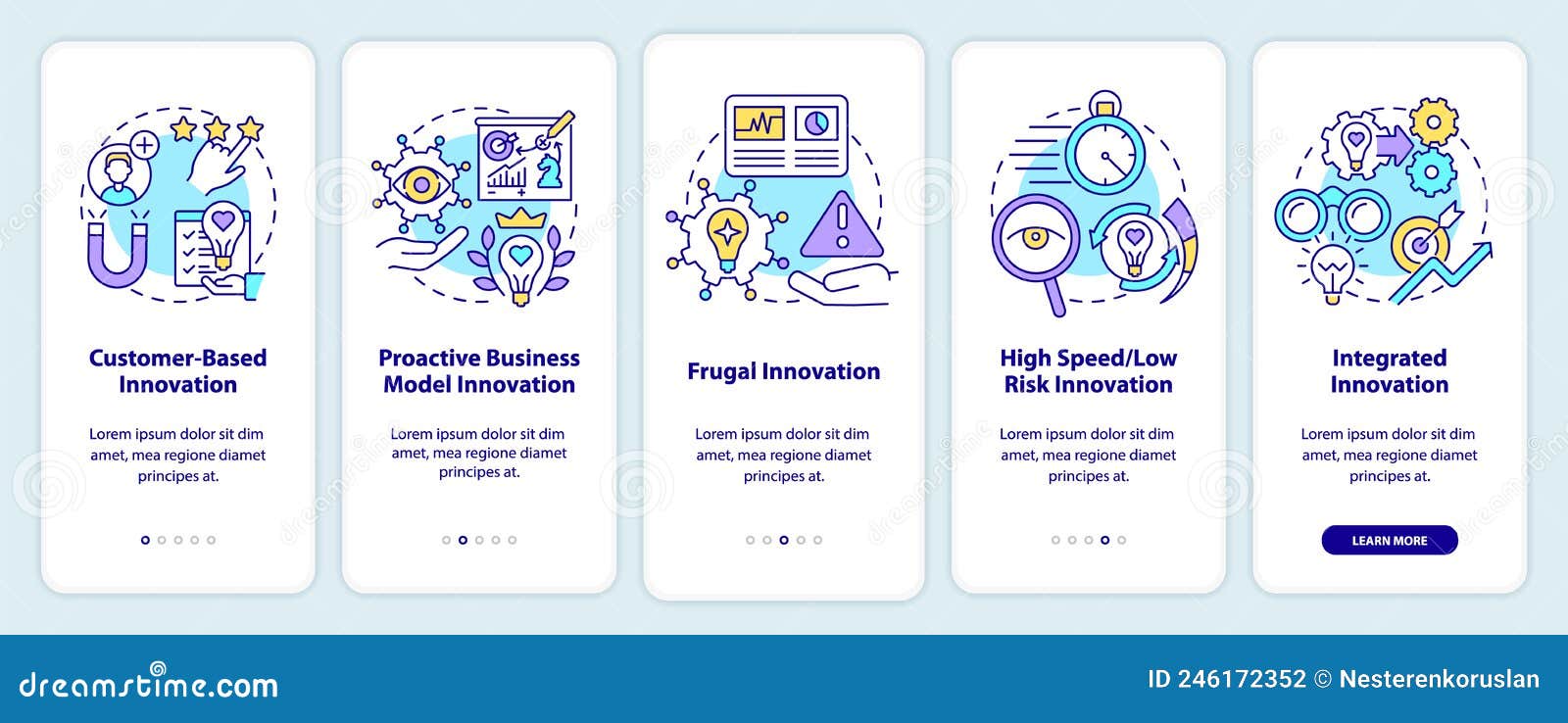 Customer-Based Innovation

Lorem ipsum dolor sit dim amet, mea regione diamet principes at.

Proactive Business Model Innovation

Lorem ipsum dolor sit dim amet, mea regione diamet principes at.

Frugal Innovation

Lorem ipsum dolor sit dim amet, mea regione diamet principes at.

High Speed/Low Risk Innovation

Lorem ipsum dolor sit dim amet, mea regione diamet principes at.

Integrated Innovation

Lorem ipsum dolor sit dim amet, mea regione diamet principes at.

LEARN MORE

dreamstime.com

ID 246172352 © Nesterenkoruslan