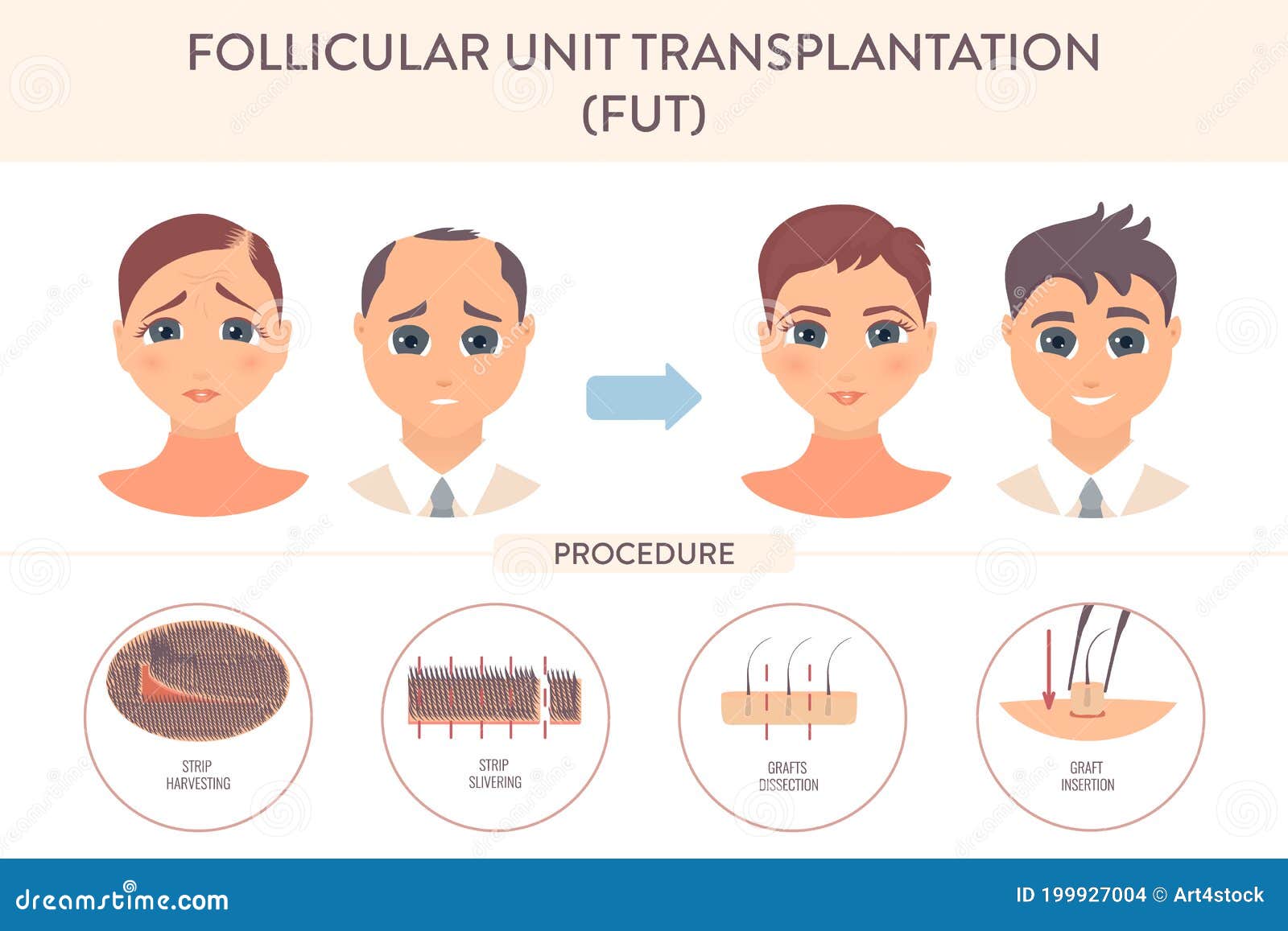 FOLLICULAR UNIT TRANSPLANTATION (FUT)

PROCEDURE

STRIP HARVESTING

STRIP SLIVERING

GRAFTS DISSECTION

GRAFT INSERTION

dreamstime.com

ID 199927004 © Art4stock