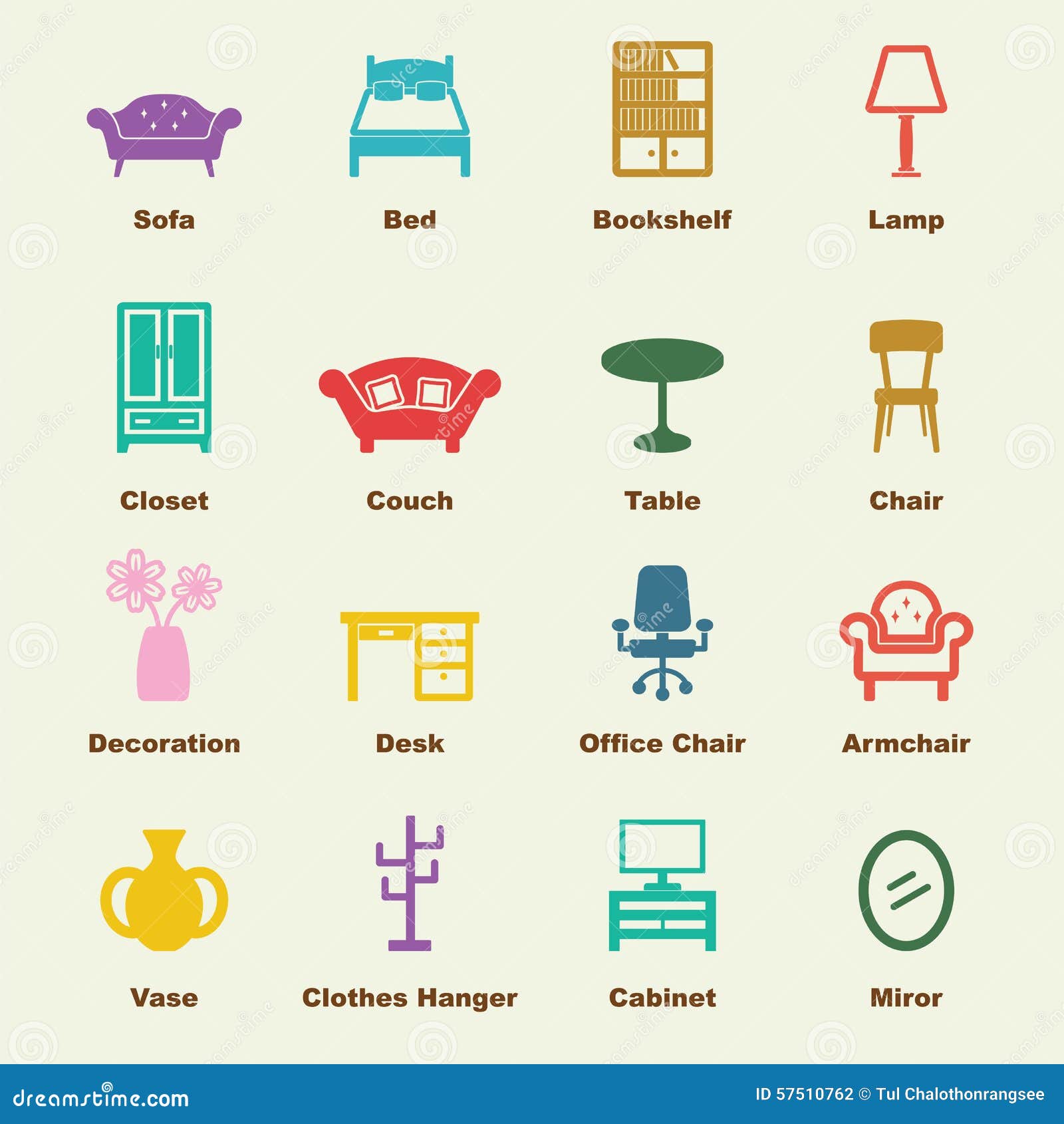 Sofa
Bed
Bookshelf
Lamp

Closet
Couch
Table
Chair

Decoration
Desk
Office Chair
Armchair

Vase
Clothes Hanger
Cabinet
Miror

dreamstime.com
ID 57510762 © Tul Chalothonrangsee