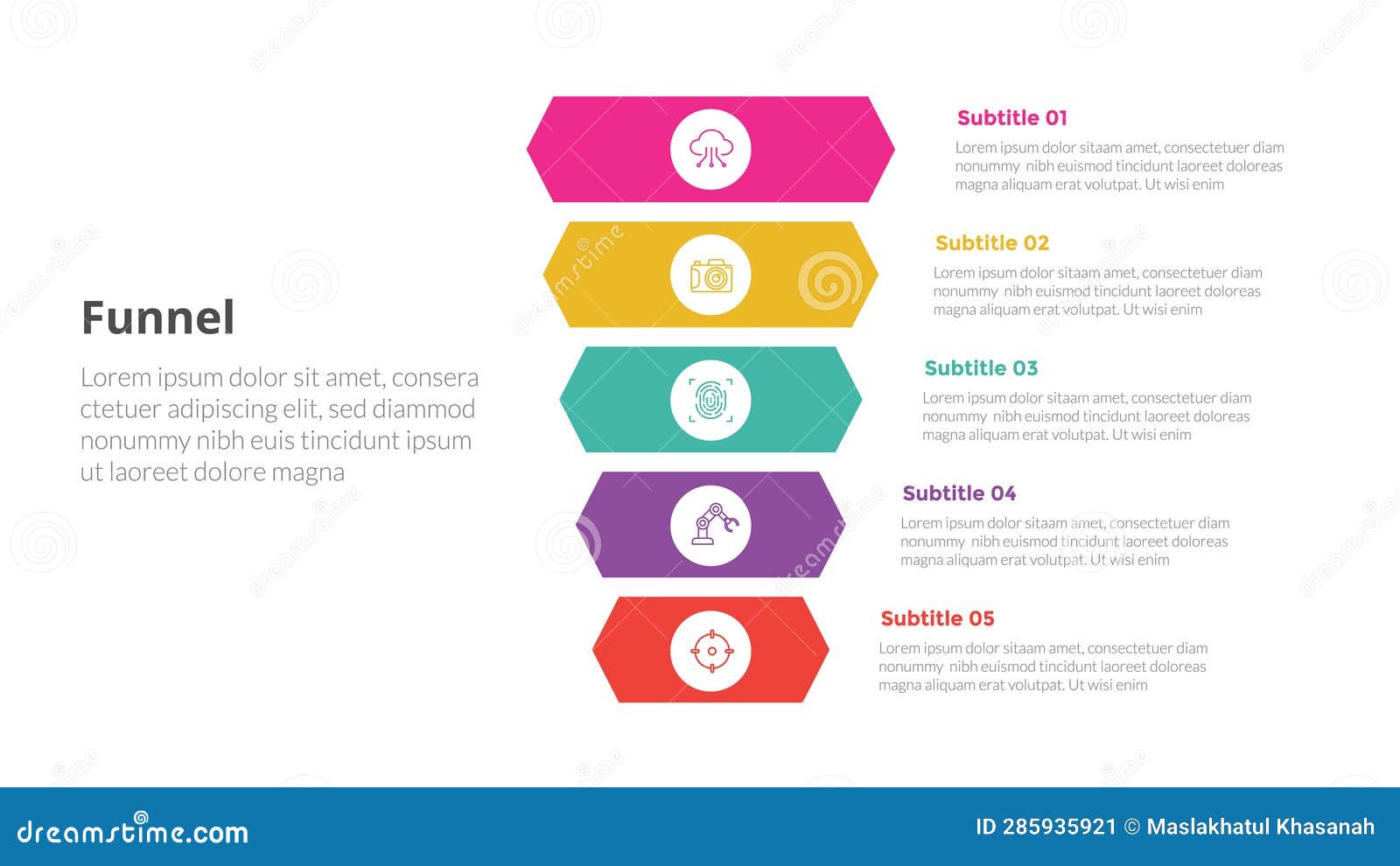 Funnel

Lorem ipsum dolor sit amet, consera ctetuer adipiscing elit, sed diammod nonummy nibh euis tincidunt ipsum ut laoreet dolore magna

Subtitle 01

Lorem ipsum dolor sitaam amet, consectetuer diam nonummy nibh euismod tincidunt laoreet doloreas magna aliquam erat volutpat. Ut wisi enim

Subtitle 02

Lorem ipsum dolor sitaam amet, consectetuer diam nonummy nibh euismod tincidunt laoreet doloreas magna aliquam erat volutpat. Ut wisi enim

Subtitle 03

Lorem ipsum dolor sitaam amet, consectetuer diam nonummy nibh euismod tincidunt laoreet doloreas magna aliquam erat volutpat. Ut wisi enim

Subtitle 04

Lorem ipsum dolor sitaam amet, consectetuer diam nonummy nibh euismod tincidunt laoreet doloreas magna aliquam erat volutpat. Ut wisi enim

Subtitle 05

Lorem ipsum dolor sitaam amet, consectetuer diam nonummy nibh euismod tincidunt laoreet doloreas magna aliquam erat volutpat. Ut wisi enim

dreamstime.com

ID 285935921 © Maslakhatul Khasanah