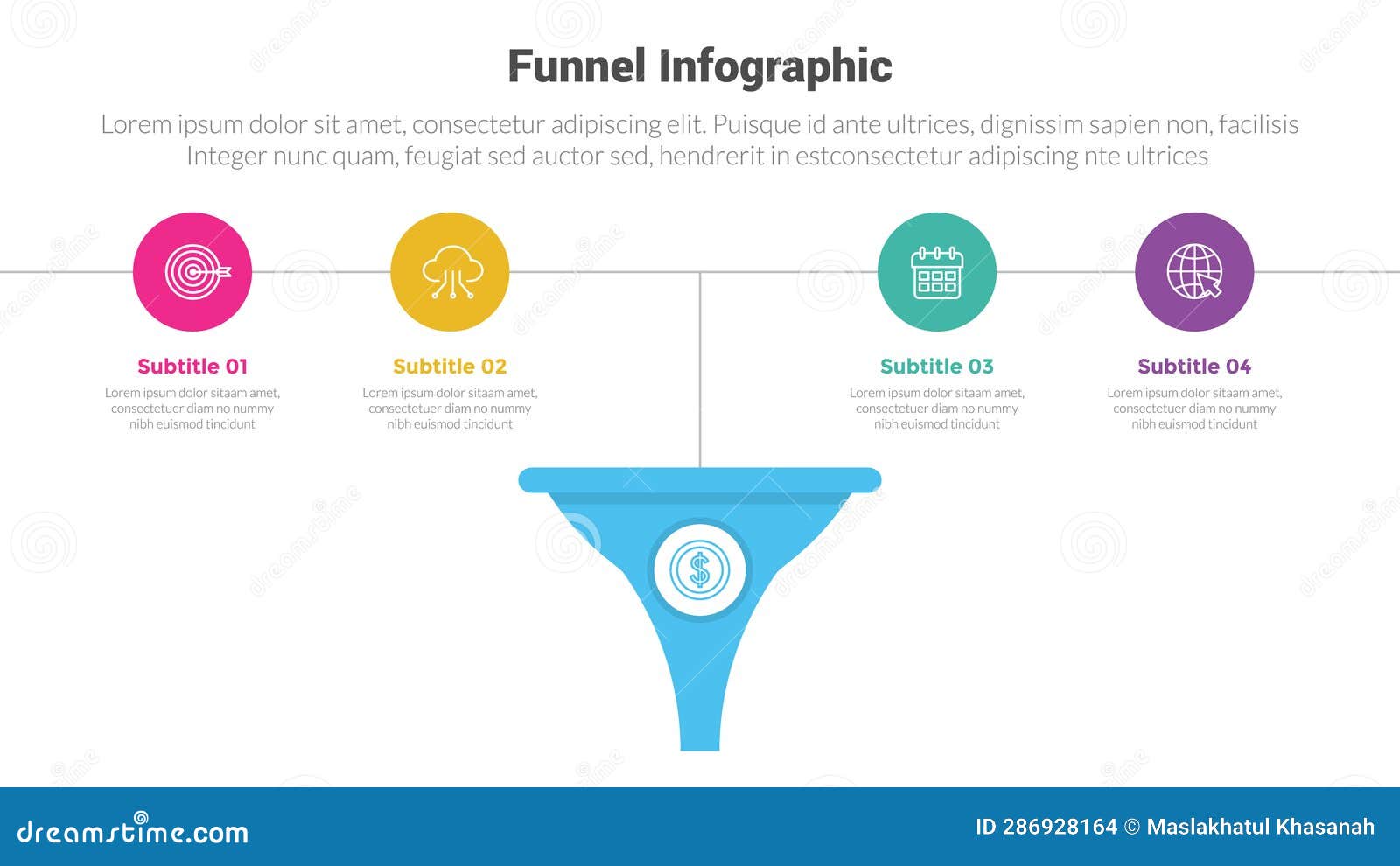 Funnel Infographic

Lorem ipsum dolor sit amet, consectetur adipiscing elit. Puisque id ante ultrices, dignissim sapien non, facilisis Integer nunc quam, feugiat sed auctor sed, hendrerit in estconsectetur adipiscing nte ultrices

Subtitle 01

Lorem ipsum dolor sitaam amet, consectetuer diam no nummy nibh euismod tincidunt

Subtitle 02

Lorem ipsum dolor sitaam amet, consectetuer diam no nummy nibh euismod tincidunt

Subtitle 03

Lorem ipsum dolor sitaam amet, consectetuer diam no nummy nibh euismod tincidunt

Subtitle 04

Lorem ipsum dolor sitaam amet, consectetuer diam no nummy nibh euismod tincidunt

$

dreamstime.com

ID 286928164 © Maslakhatul Khasanah