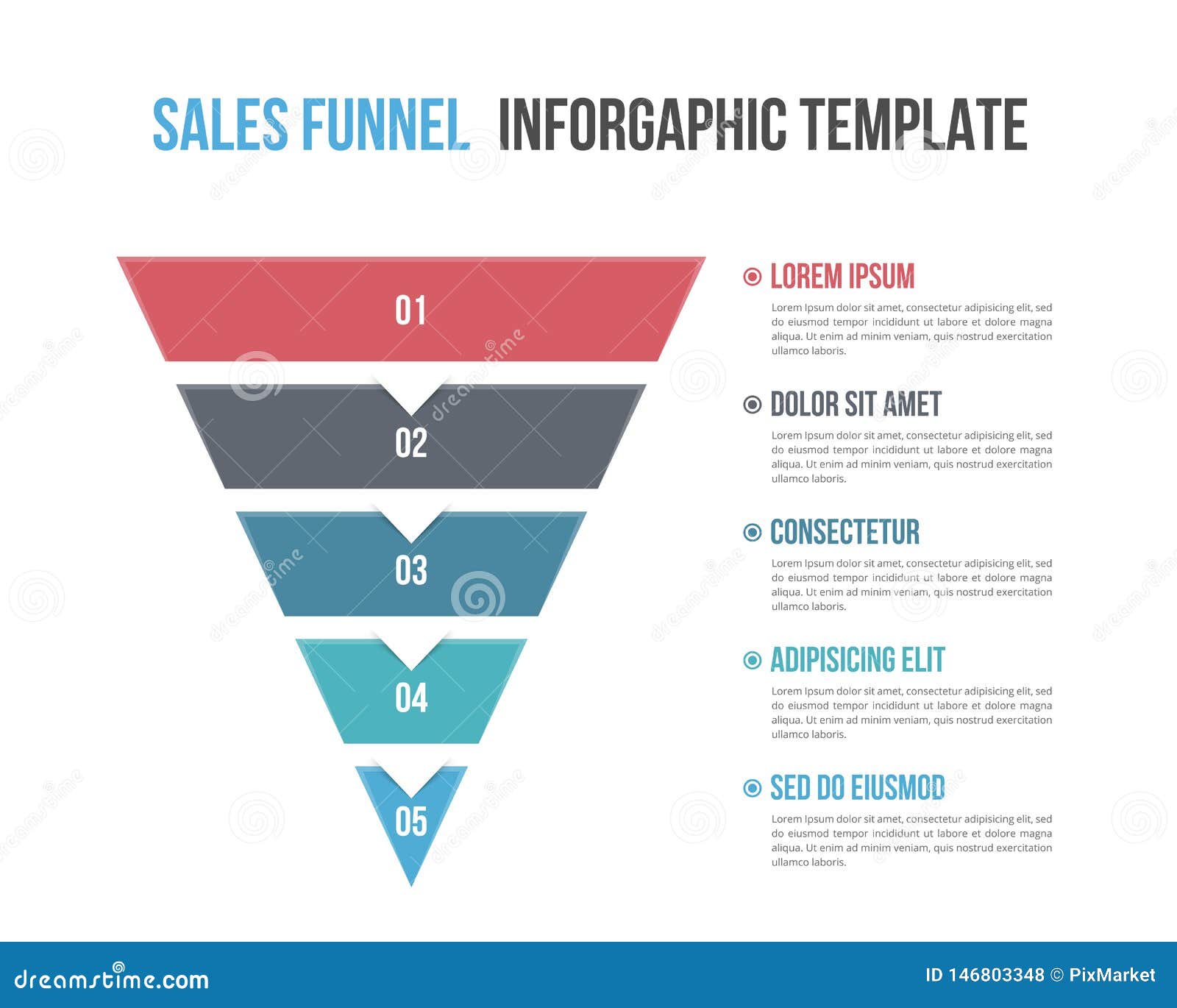 SALES FUNNEL INFORGAPHIC TEMPLATE

01

02

03

04

05

LOREM IPSUM

Lorem Ipsum dolor sit amet, consectetur adipisicing elit, sed do eiusmod tempor incididunt ut labore et dolore magna aliqua. Ut enim ad minim veniam, quis nostrud exercitation ullamco laboris.

DOLOR SIT AMET

Lorem Ipsum dolor sit amet, consectetur adipisicing elit, sed do eiusmod tempor incididunt ut labore et dolore magna aliqua. Ut enim ad minim veniam, quis nostrud exercitation ullamco laboris.

CONSECTETUR

Lorem Ipsum dolor sit amet, consectetur adipisicing elit, sed do eiusmod tempor incididunt ut labore et dolore magna aliqua. Ut enim ad minim veniam, quis nostrud exercitation ullamco laboris.

ADIPISICING ELIT

Lorem Ipsum dolor sit amet, consectetur adipisicing elit, sed do eiusmod tempor incididunt ut labore et dolore magna aliqua. Ut enim ad minim veniam, quis nostrud exercitation ullamco laboris.

SED DO EIUSMOD

Lorem Ipsum dolor sit amet, consectetur adipisicing elit, sed do eiusmod tempor incididunt ut labore et dolore magna aliqua. Ut enim ad minim veniam, quis nostrud exercitation ullamco laboris.

dreamstime.com

ID 146803348 © PixMarket