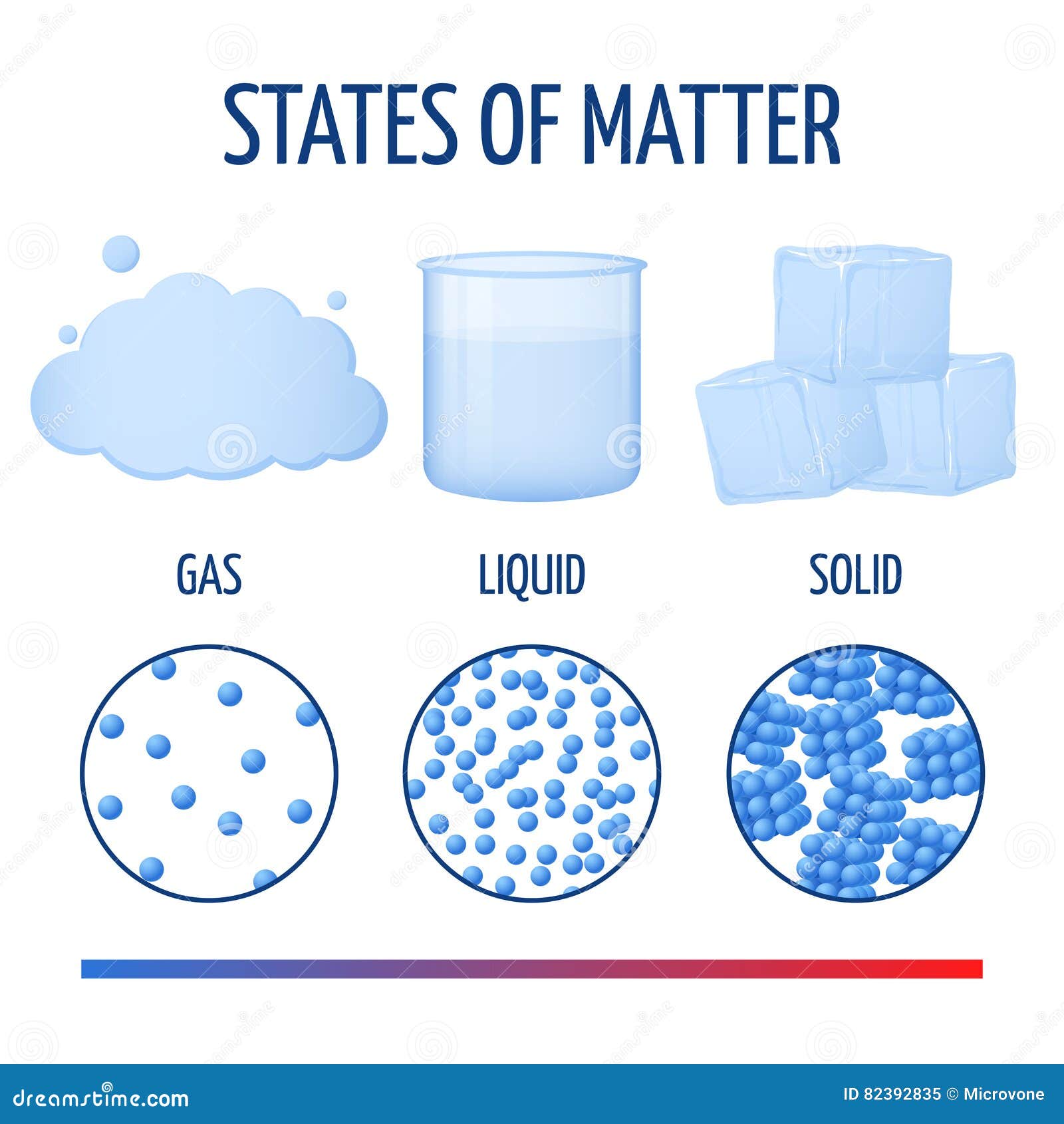 STATES OF MATTER

GAS

LIQUID

SOLID

dreamstime.com

ID 82392835 © Microvone