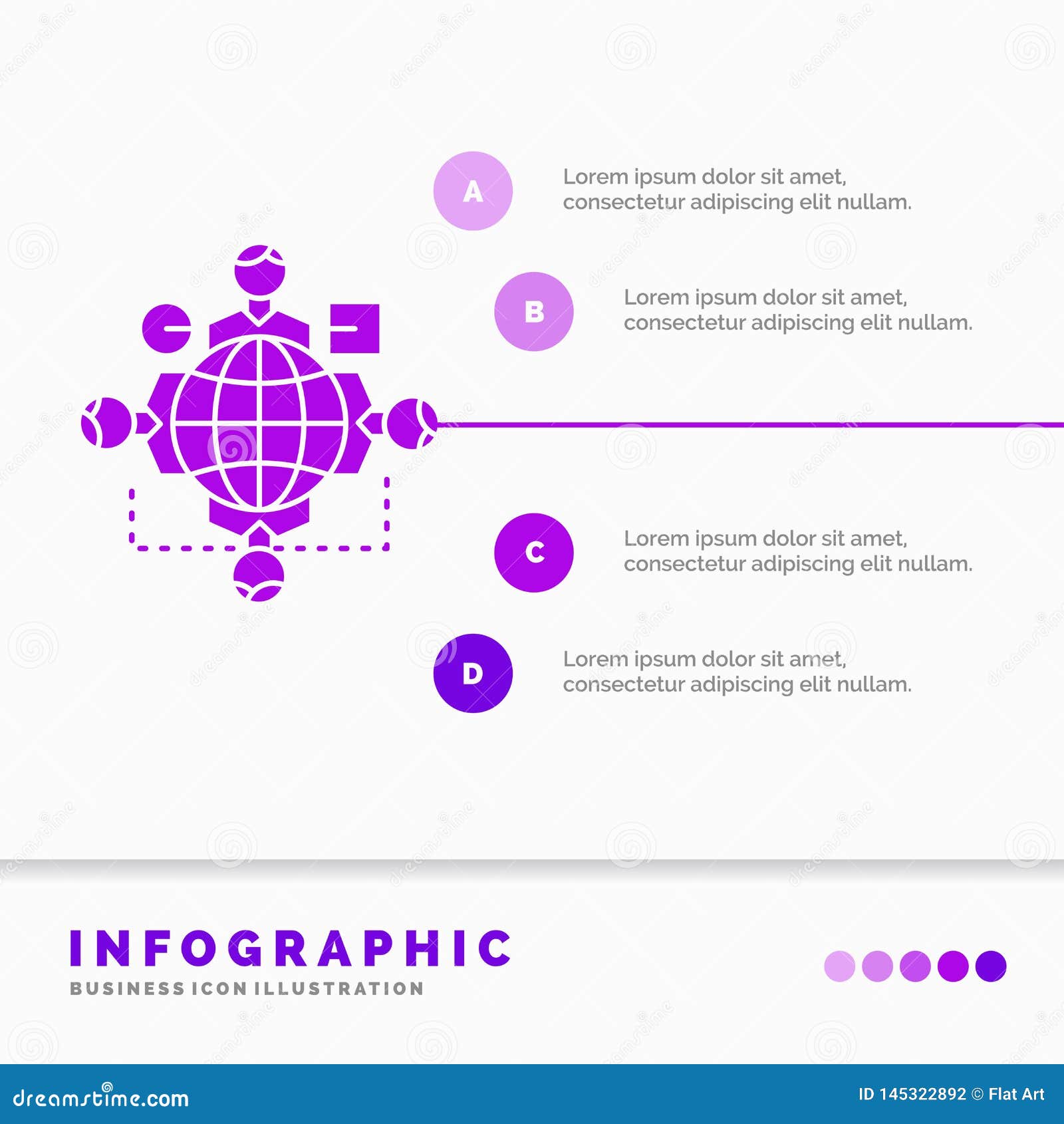 A

Lorem ipsum dolor sit amet, consectetur adipiscing elit nullam.

B

Lorem ipsum dolor sit amet, consectetur adipiscing elit nullam.

C

Lorem ipsum dolor sit amet, consectetur adipiscing elit nullam.

D

Lorem ipsum dolor sit amet, consectetur adipiscing elit nullam.

INFOGRAPHIC

BUSINESS ICON ILLUSTRATION

dreamstime.com

ID 145322892 © Flat Art