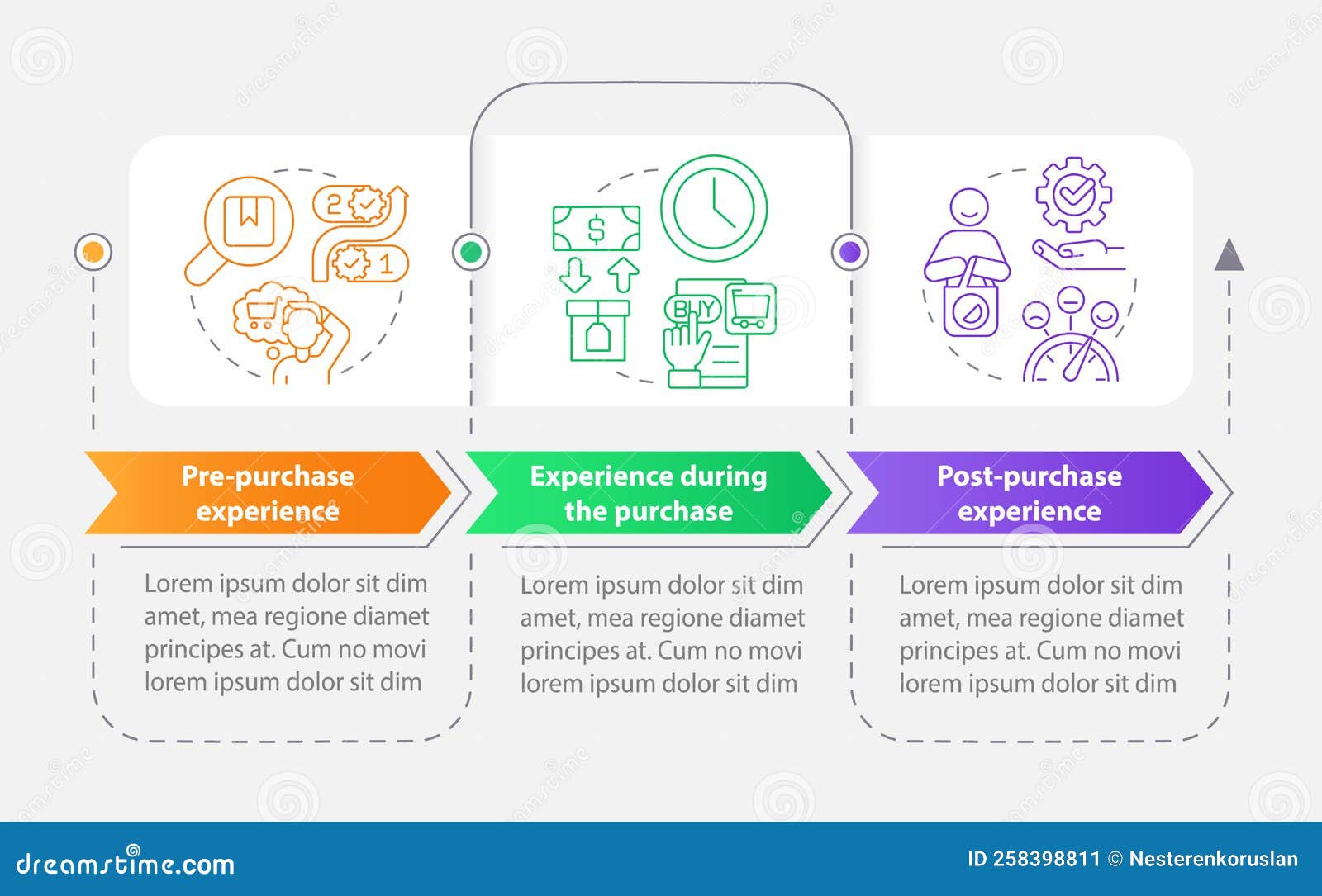 2

1

$

BUY

Pre-purchase experience

Lorem ipsum dolor sit dim amet, mea regione diamet principes at. Cum no movi lorem ipsum dolor sit dim

Experience during the purchase

Lorem ipsum dolor sit dim amet, mea regione diamet principes at. Cum no movi lorem ipsum dolor sit dim

Post-purchase experience

Lorem ipsum dolor sit dim amet, mea regione diamet principes at. Cum no movi lorem ipsum dolor sit dim

dreamstime.com

ID 258398811 © Nesterenkoruslan