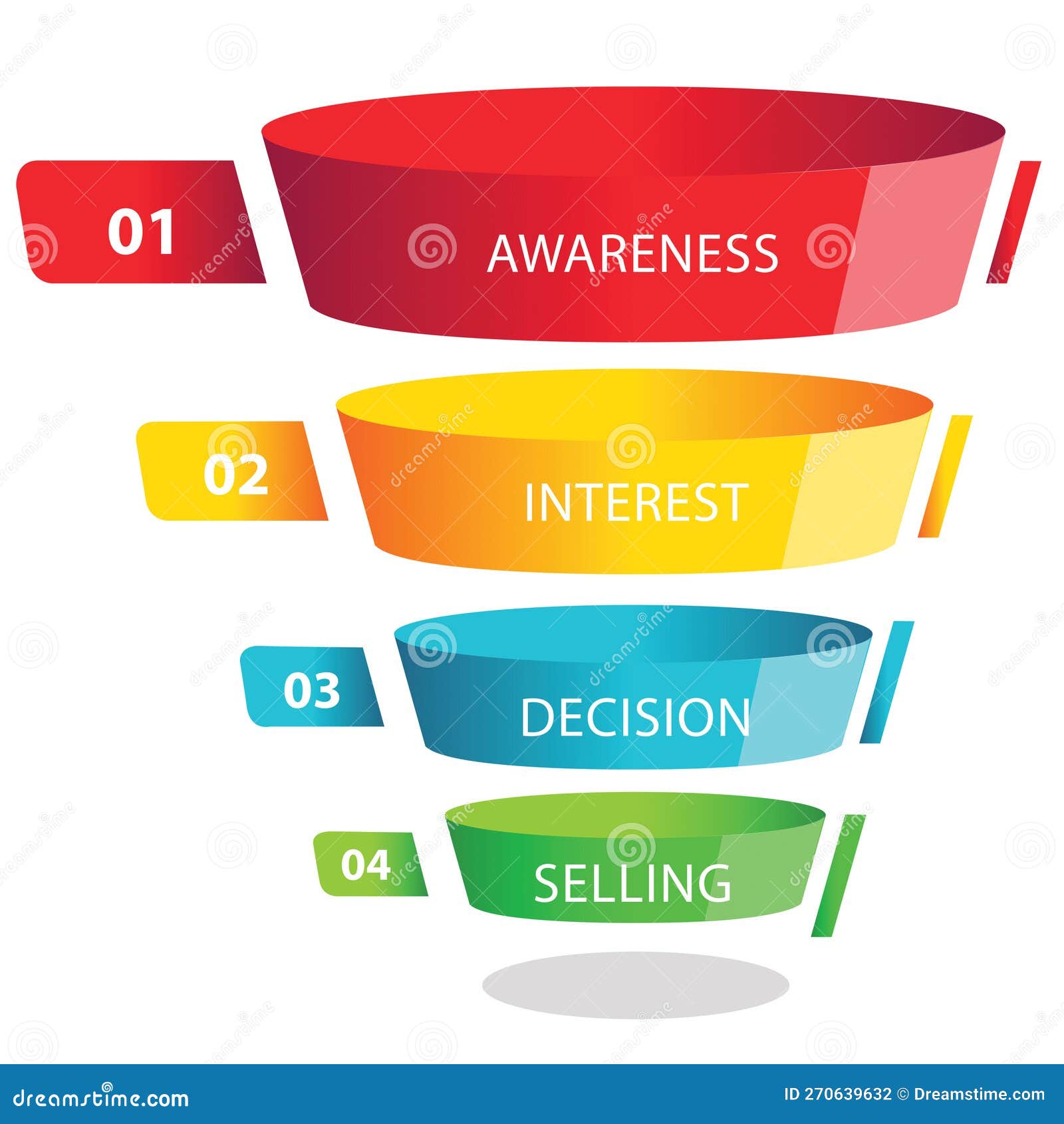 01

AWARENESS

02

INTEREST

03

DECISION

04

SELLING

dreamstime.com

ID 270639632 © Dreamstime.com