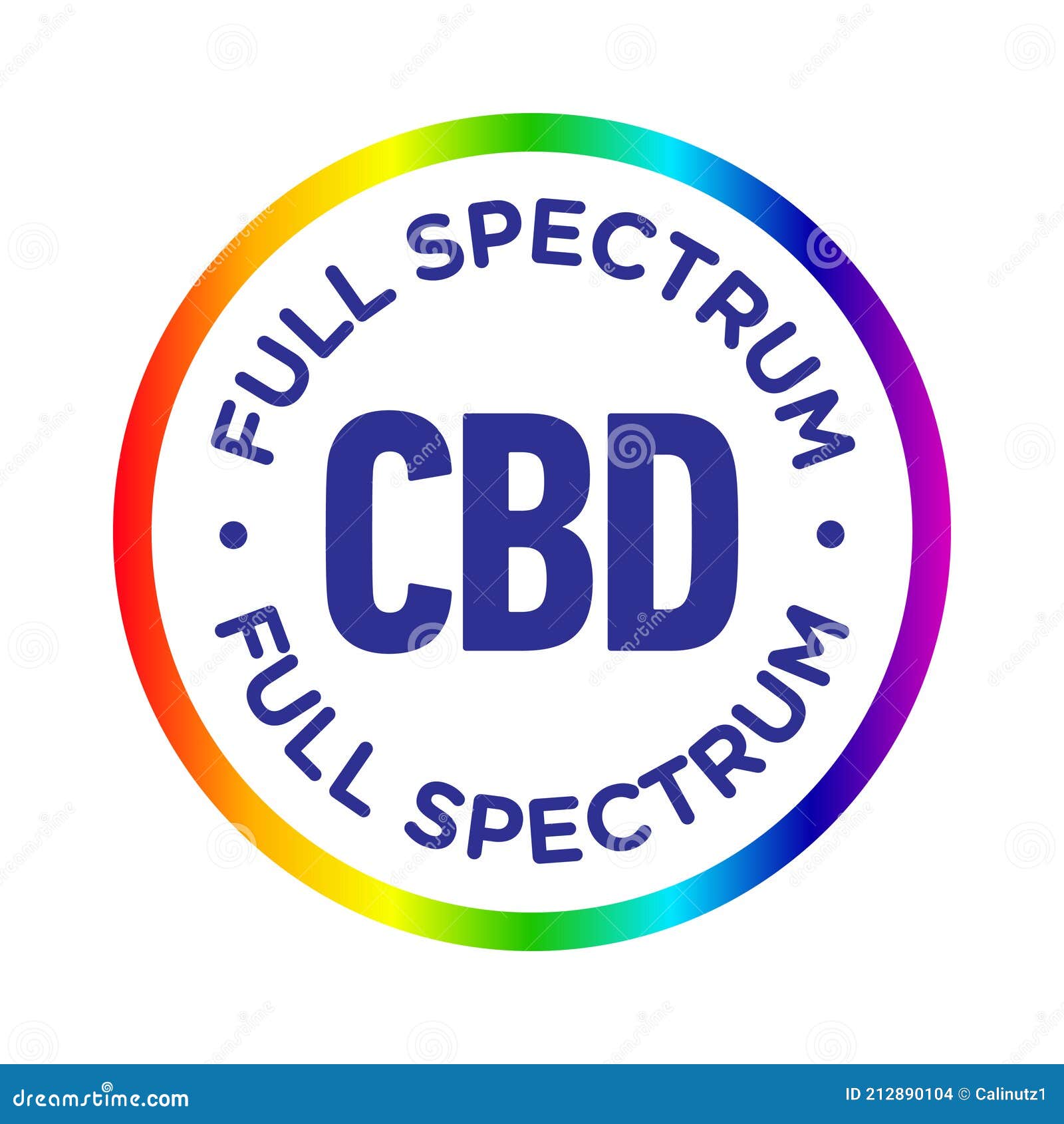 FULL SPECTRUM

CBD

FULL SPECTRUM

dreamstime.com

ID 212890104 © Calinutz1