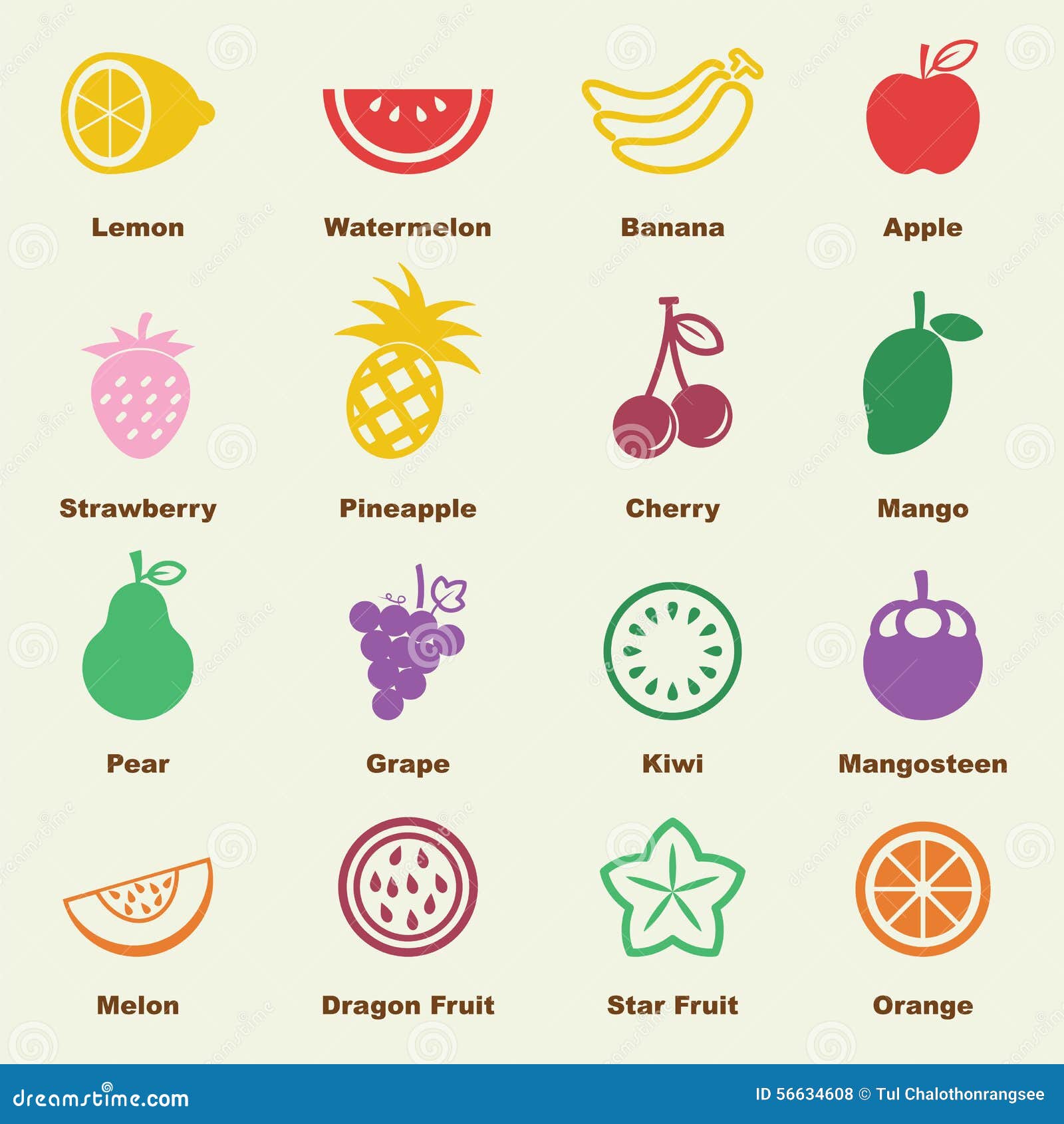 Lemon

Watermelon

Banana

Apple

Strawberry

Pineapple

Cherry

Mango

Pear

Grape

Kiwi

Mangosteen

Melon

Dragon Fruit

Star Fruit

Orange

dreamstime.com

ID 56634608 © Tul Chalothonrangsee