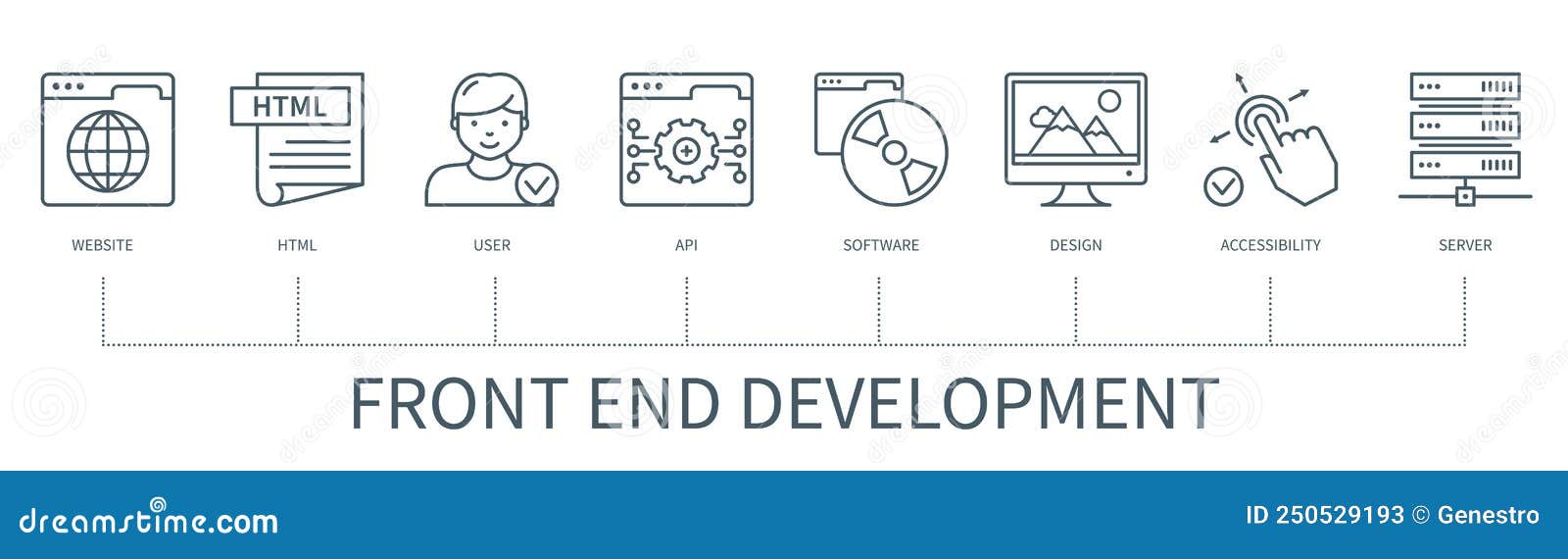 HTML

WEBSITE HTML USER API SOFTWARE DESIGN ACCESSIBILITY SERVER

FRONT END DEVELOPMENT

dreamstime.com

ID 250529193 © Genestro