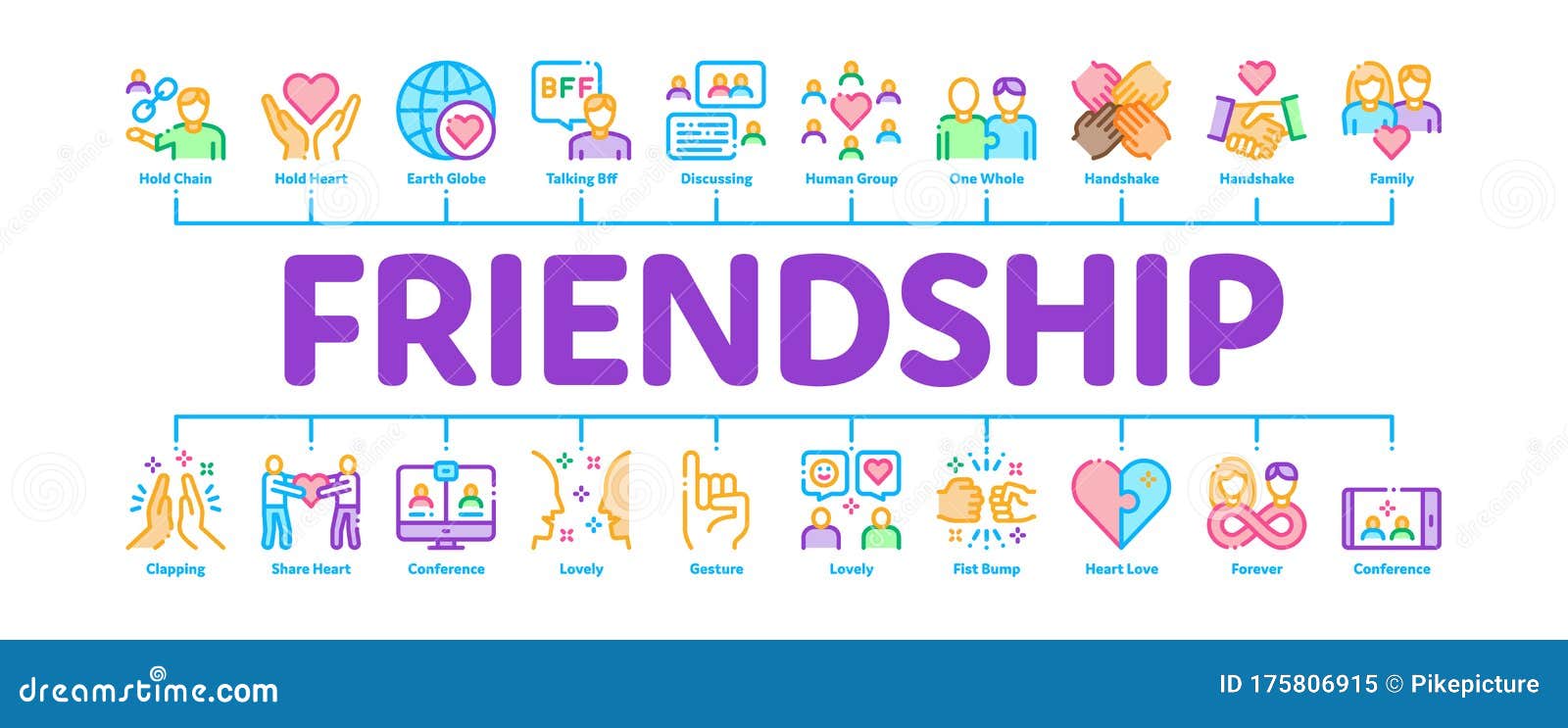 BFF

Hold Chain Hold Heart Earth Globe Talking Bff Discussing Human Group One Whole Handshake Handshake Family

FRIENDSHIP

Clapping Share Heart Conference Lovely Gesture Lovely Fist Bump Heart Love Forever Conference

dreamstime.com

ID 175806915 © Pikepicture