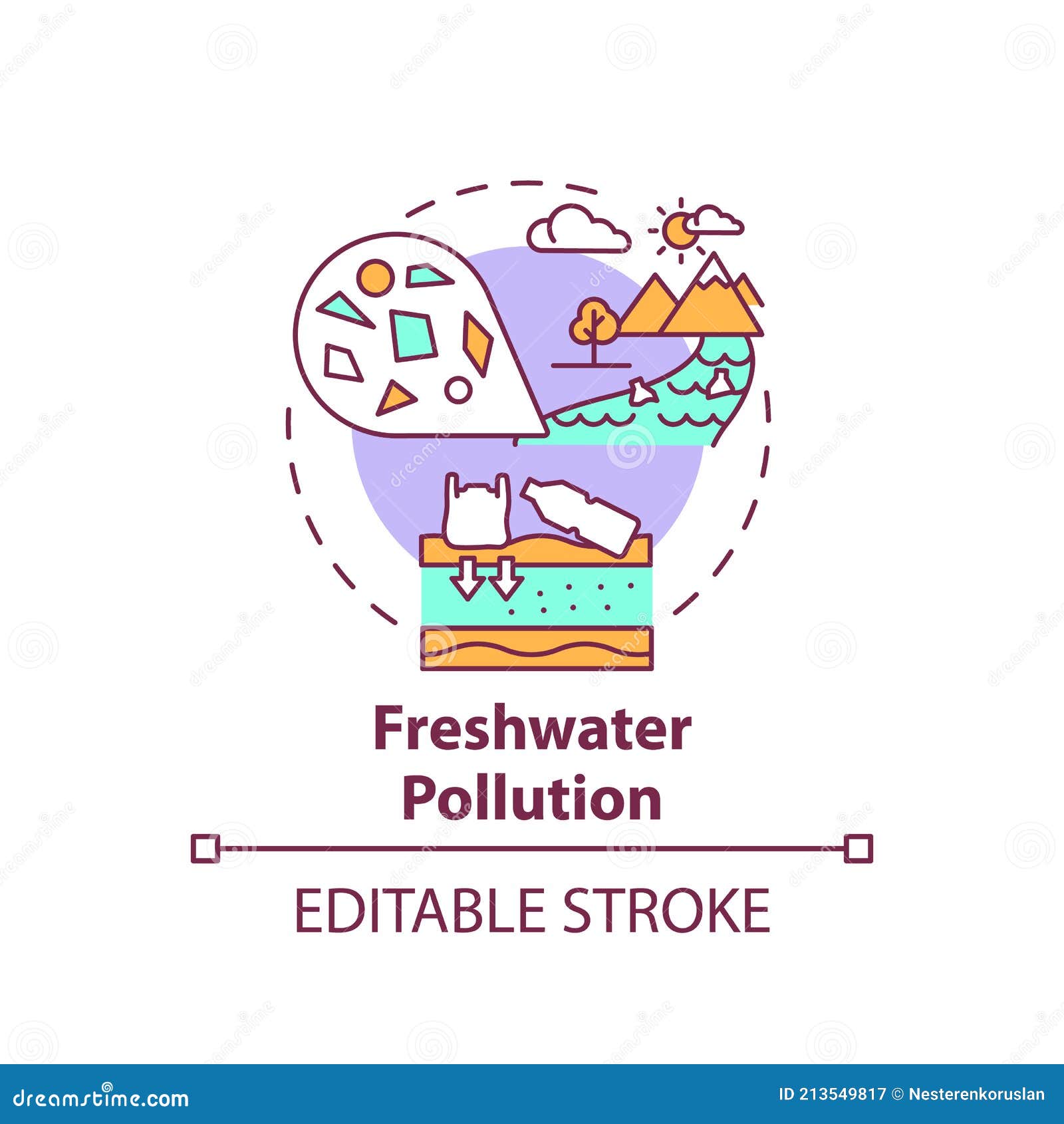 Freshwater Pollution

EDITABLE STROKE

dreamstime.com

ID 213549817 © Nesterenkoruslan