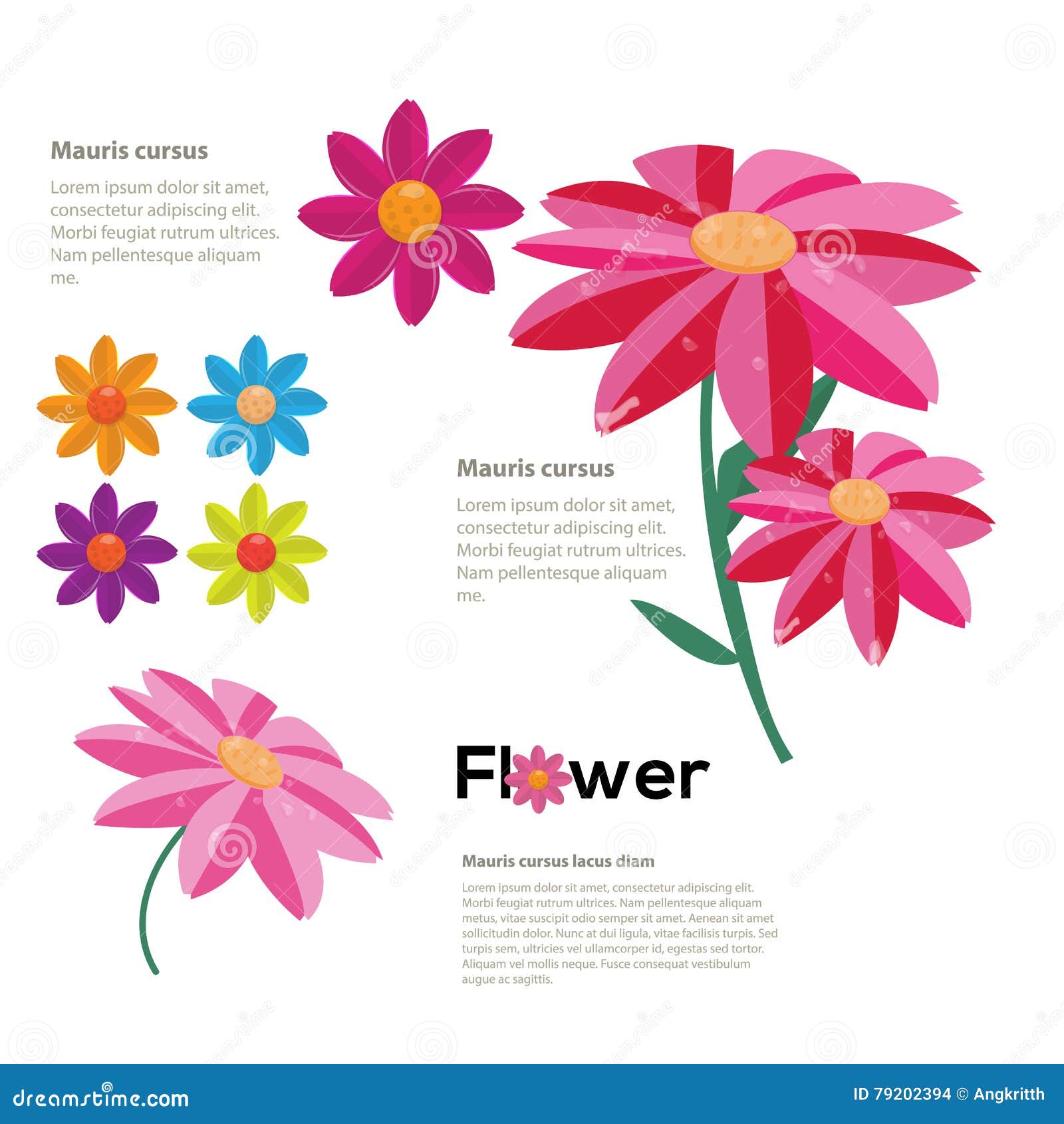 Mauris cursus

Lorem ipsum dolor sit amet, consectetur adipiscing elit. Morbi feugiat rutrum ultrices. Nam pellentesque aliquam me.

Mauris cursus

Lorem ipsum dolor sit amet, consectetur adipiscing elit. Morbi feugiat rutrum ultrices. Nam pellentesque aliquam me.

Flower

Mauris cursus lacus diam

Lorem ipsum dolor sit amet, consectetur adipiscing elit. Morbi feugiat rutrum ultrices. Nam pellentesque aliquam metus, vitae suscipit odio semper sit amet. Aenean sit amet sollicitudin dolor. Nunc at dui ligula, vitae facilisis turpis. Sed turpis sem, ultricies vel ullamcorper id, egestas sed tortor. Aliquam vel mollis neque. Fusce consequat vestibulum augue ac sagittis.

dreamstime.com

ID 79202394 © Angkritth