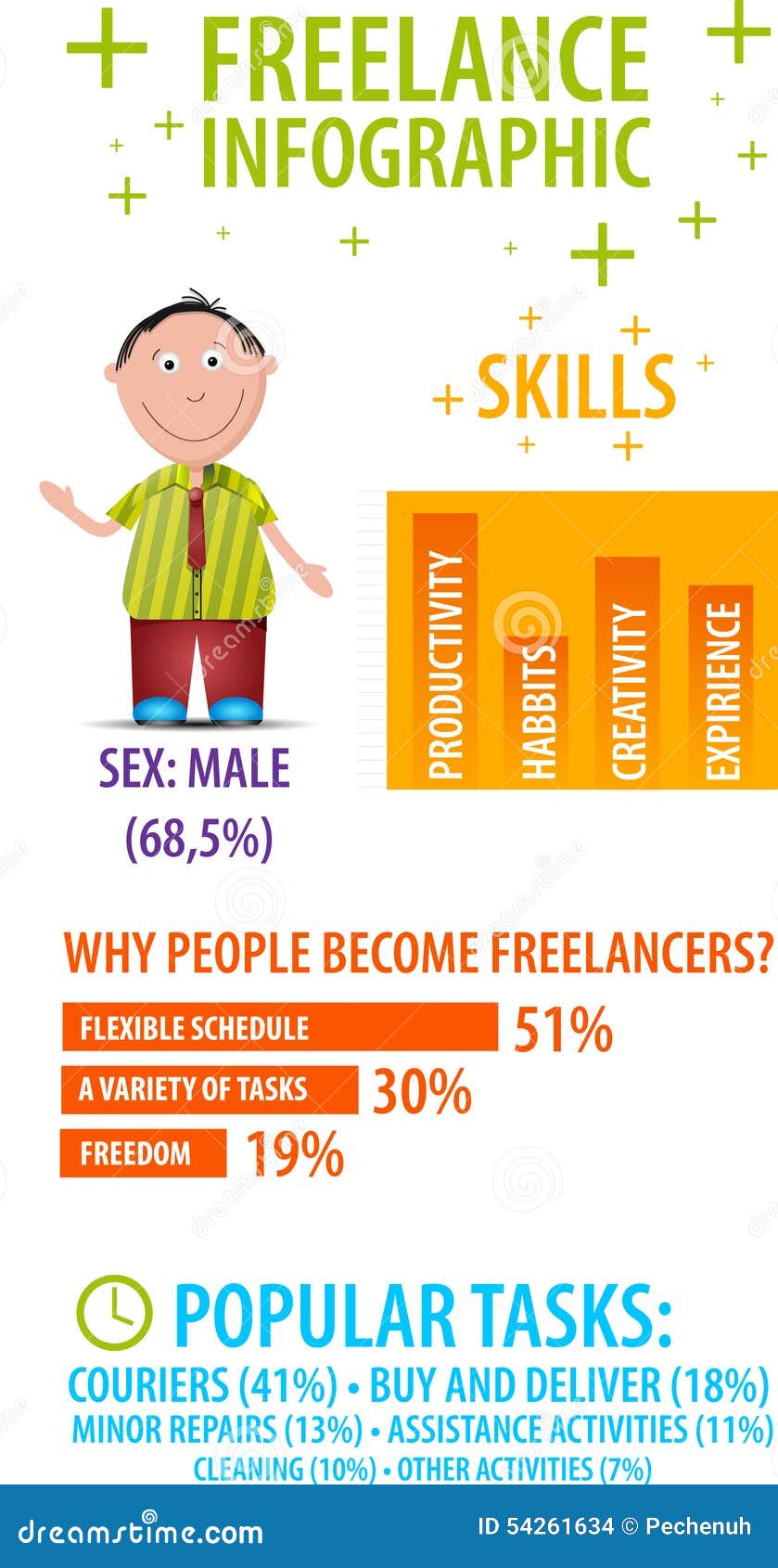 FREELANCE INFOGRAPHIC

SKILLS

PRODUCTIVITY
HABBITS
CREATIVITY
EXPIRIENCE

SEX: MALE
(68,5%)

WHY PEOPLE BECOME FREELANCERS?

FLEXIBLE SCHEDULE 51%
A VARIETY OF TASKS 30%
FREEDOM 19%

POPULAR TASKS:
COURIERS (41%) • BUY AND DELIVER (18%)
MINOR REPAIRS (13%) • ASSISTANCE ACTIVITIES (11%)
CLEANING (10%) • OTHER ACTIVITIES (7%)

dreamstime.com
ID 54261634 © Pechenuh