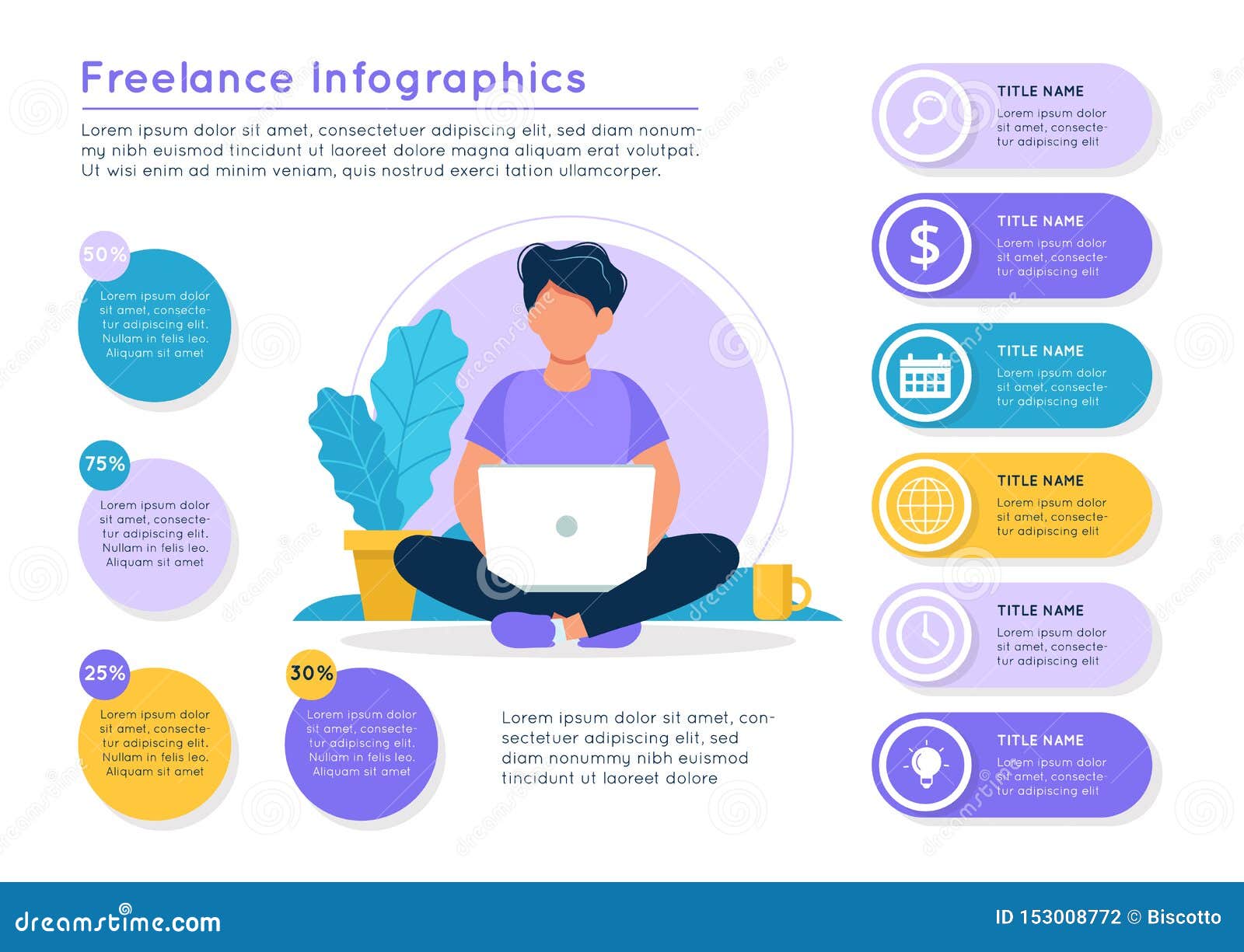 Freelance Infographics

Lorem ipsum dolor sit amet, consectetuer adipiscing elit, sed diam nonummy nibh euismod tincidunt ut laoreet dolore magna aliquam erat volutpat. Ut wisi enim ad minim veniam, quis nostrud exerci tation ullamcorper.

50%
Lorem ipsum dolor sit amet, consectetur adipiscing elit. Nullam in felis leo. Aliquam sit amet

75%
Lorem ipsum dolor sit amet, consectetur adipiscing elit. Nullam in felis leo. Aliquam sit amet

25%
Lorem ipsum dolor sit amet, consectetur adipiscing elit. Nullam in felis leo. Aliquam sit amet

30%
Lorem ipsum dolor sit amet, consectetur adipiscing elit. Nullam in felis leo. Aliquam sit amet

Lorem ipsum dolor sit amet, consectetuer adipiscing elit, sed diam nonummy nibh euismod tincidunt ut laoreet dolore

TITLE NAME
Lorem ipsum dolor sit amet, consectetur adipiscing elit

TITLE NAME
Lorem ipsum dolor sit amet, consectetur adipiscing elit

TITLE NAME
Lorem ipsum dolor sit amet, consectetur adipiscing elit

TITLE NAME
Lorem ipsum dolor sit amet, consectetur adipiscing elit

TITLE NAME
Lorem ipsum dolor sit amet, consectetur adipiscing elit

TITLE NAME
Lorem ipsum dolor sit amet, consectetur adipiscing elit

dreamstime.com
ID 153008772 © Biscotto