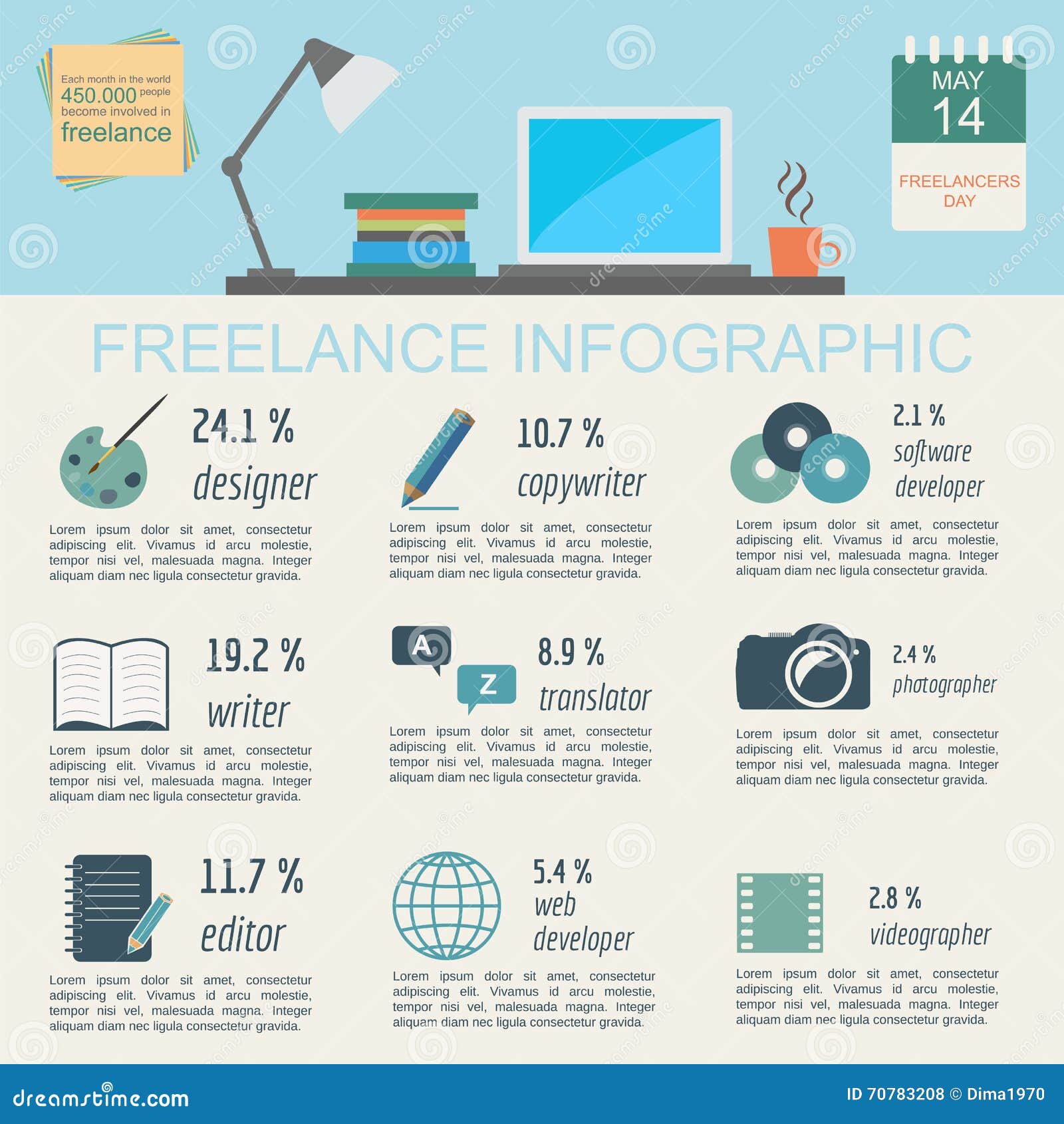 Each month in the world 450.000 people become involved in freelance

MAY 14

FREELANCERS DAY

FREELANCE INFOGRAPHIC

24.1 % designer

Lorem ipsum dolor sit amet, consectetur adipiscing elit. Vivamus id arcu molestie, tempor nisi vel, malesuada magna. Integer aliquam diam nec ligula consectetur gravida.

10.7 % copywriter

Lorem ipsum dolor sit amet, consectetur adipiscing elit. Vivamus id arcu molestie, tempor nisi vel, malesuada magna. Integer aliquam diam nec ligula consectetur gravida.

2.1 % software developer

Lorem ipsum dolor sit amet, consectetur adipiscing elit. Vivamus id arcu molestie, tempor nisi vel, malesuada magna. Integer aliquam diam nec ligula consectetur gravida.

19.2 % writer

Lorem ipsum dolor sit amet, consectetur adipiscing elit. Vivamus id arcu molestie, tempor nisi vel, malesuada magna. Integer aliquam diam nec ligula consectetur gravida.

A Z

8.9 % translator

Lorem ipsum dolor sit amet, consectetur adipiscing elit. Vivamus id arcu molestie, tempor nisi vel, malesuada magna. Integer aliquam diam nec ligula consectetur gravida.

2.4 % photographer

Lorem ipsum dolor sit amet, consectetur adipiscing elit. Vivamus id arcu molestie, tempor nisi vel, malesuada magna. Integer aliquam diam nec ligula consectetur gravida.

11.7 % editor

Lorem ipsum dolor sit amet, consectetur adipiscing elit. Vivamus id arcu molestie, tempor nisi vel, malesuada magna. Integer aliquam diam nec ligula consectetur gravida.

5.4 % web developer

Lorem ipsum dolor sit amet, consectetur adipiscing elit. Vivamus id arcu molestie, tempor nisi vel, malesuada magna. Integer aliquam diam nec ligula consectetur gravida.

2.8 % videographer

Lorem ipsum dolor sit amet, consectetur adipiscing elit. Vivamus id arcu molestie, tempor nisi vel, malesuada magna. Integer aliquam diam nec ligula consectetur gravida.

dreamstime.com

ID 70783208 © Dima1970