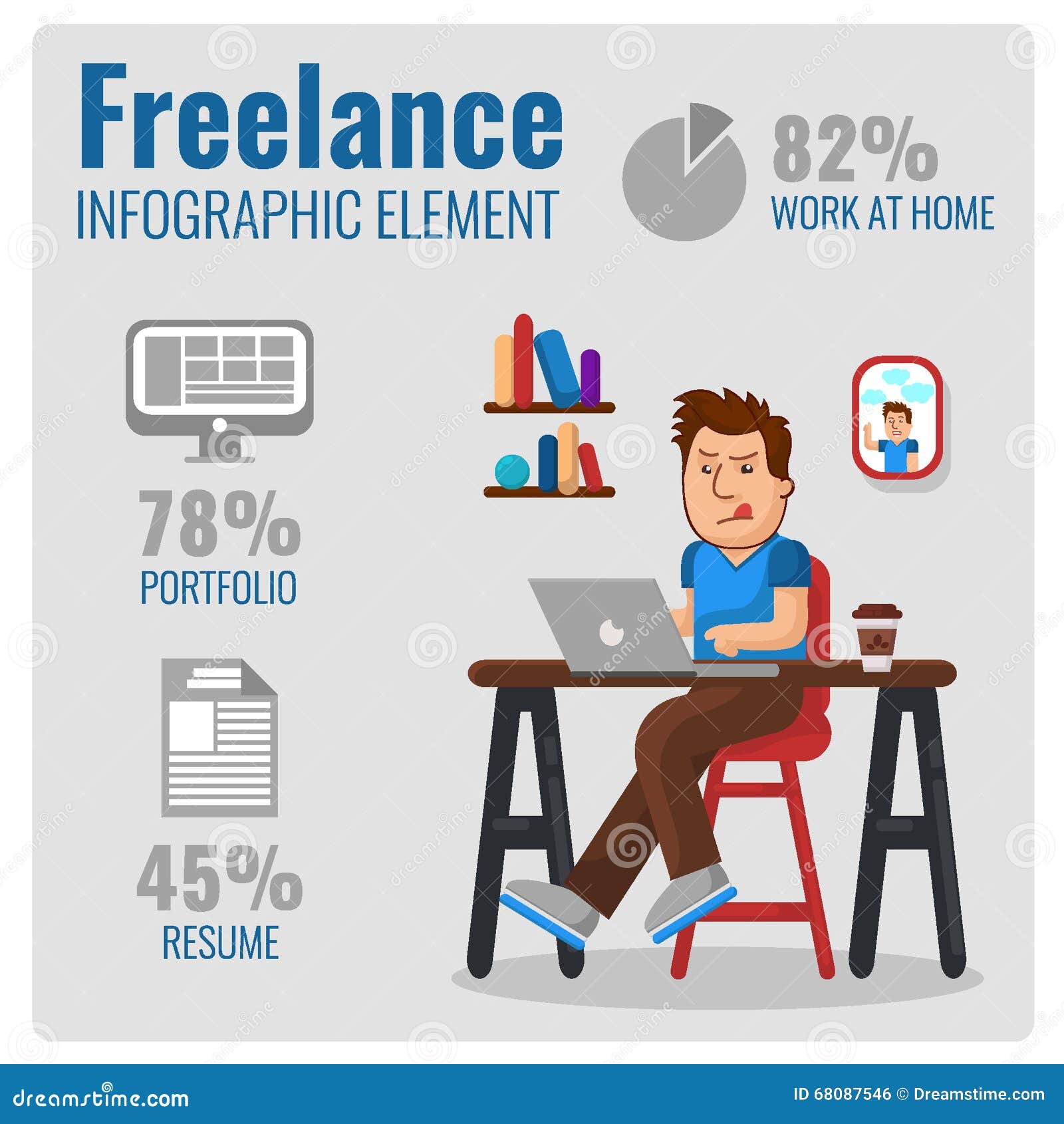 Freelance
INFOGRAPHIC ELEMENT

82%
WORK AT HOME

78%
PORTFOLIO

45%
RESUME

dreamstime.com
ID 68087546 © Dreamstime.com