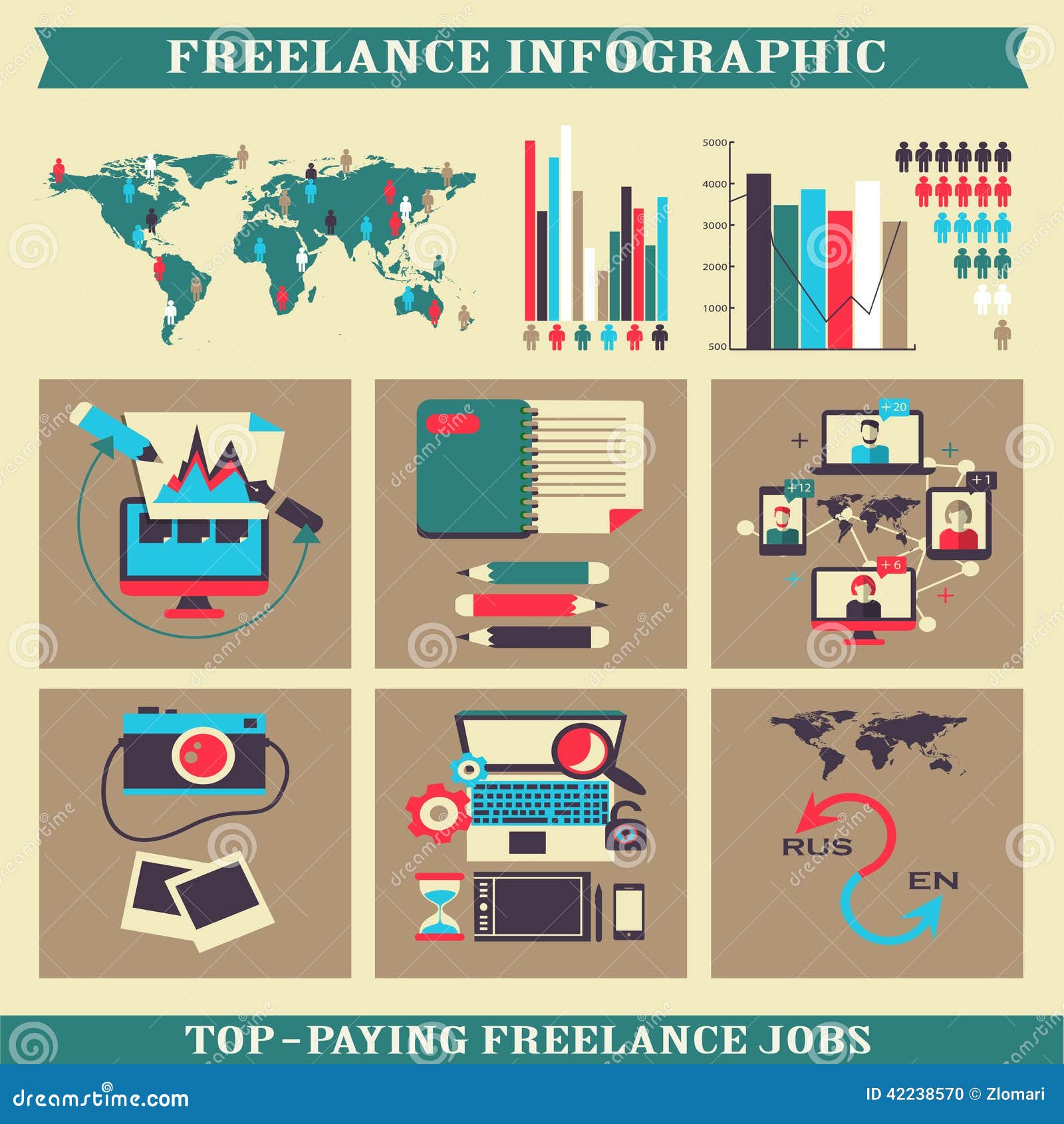 FREELANCE INFOGRAPHIC

5000
4000
3000
2000
1000
500

+20
+12
+1
+6

RUS
EN

TOP – PAYING FREELANCE JOBS

dreamstime.com
ID 42238570 © Zlomari