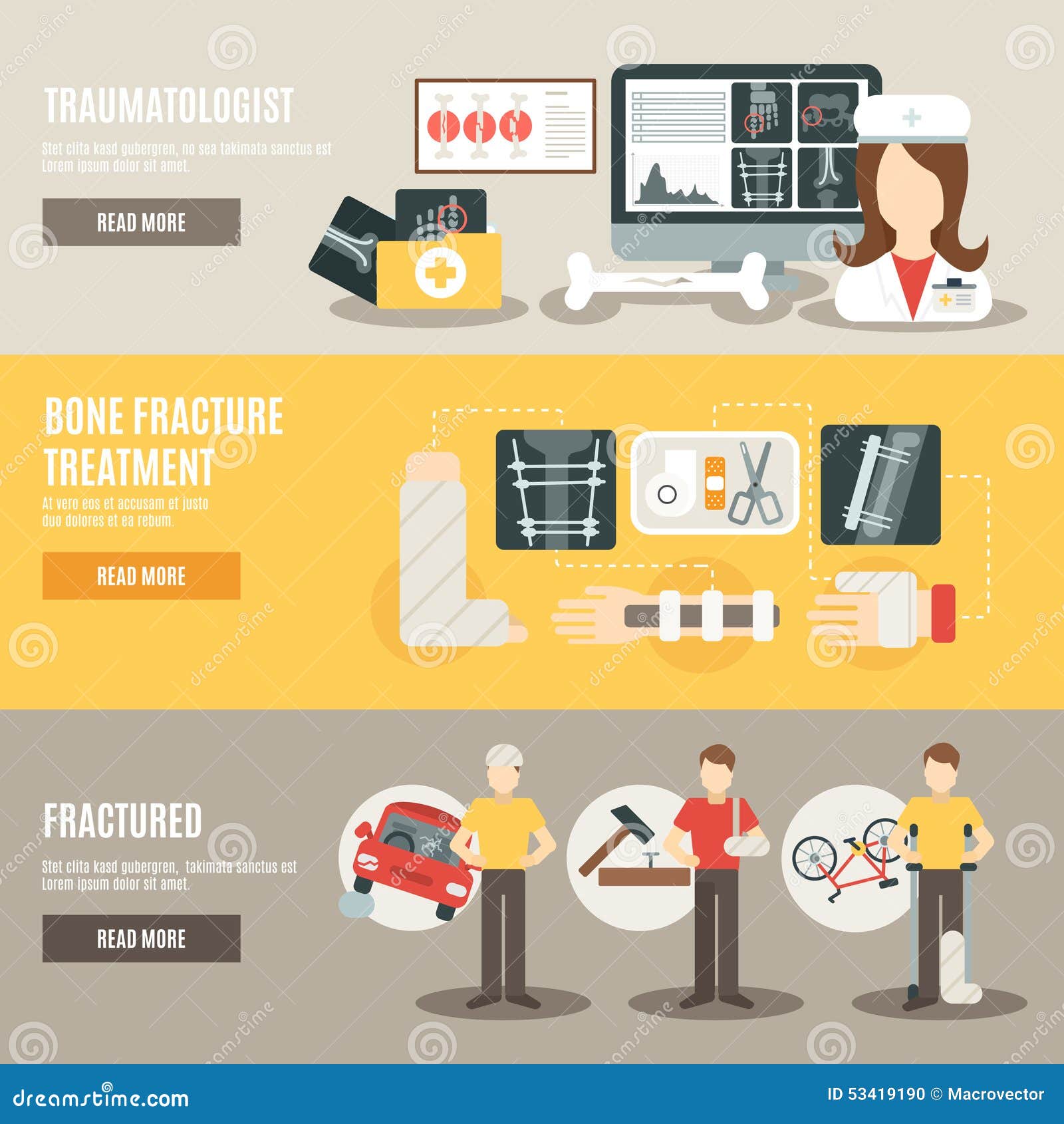 TRAUMATOLOGIST

Stet clita kasd gubergren, no sea takimata sanctus est Lorem ipsum dolor sit amet.

READ MORE

BONE FRACTURE TREATMENT

At vero eos et accusam et justo duo dolores et ea rebum.

READ MORE

FRACTURED

Stet clita kasd gubergren, takimata sanctus est Lorem ipsum dolor sit amet.

READ MORE

dreamstime.com

ID 53419190 © Macrovector