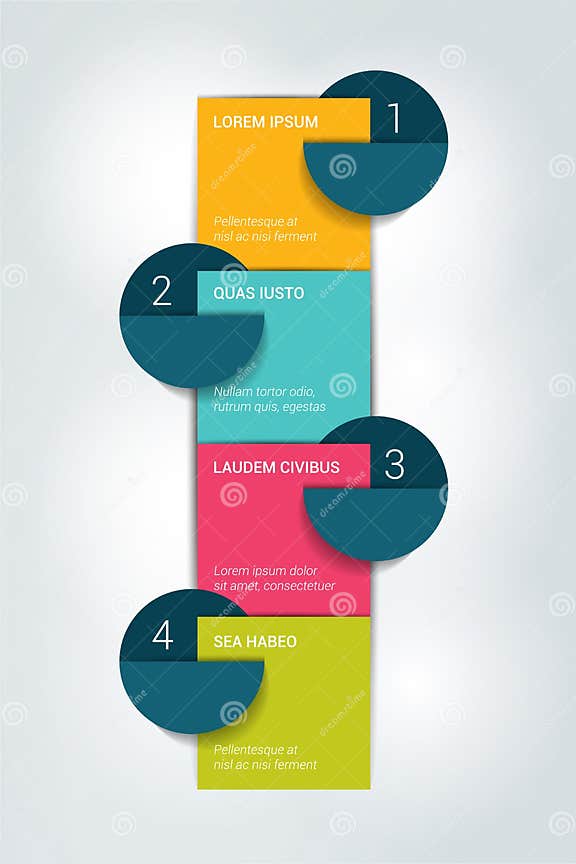 LOREM IPSUM

1

Pellentesque at nisl ac nisi ferment

2

QUAS IUSTO

Nullam tortor odio, rutrum quis, egestas

LAUDEM CIVIBUS

3

Lorem ipsum dolor sit amet, consectetuer

4

SEA HABEO

Pellentesque at nisl ac nisi ferment

dreamstime