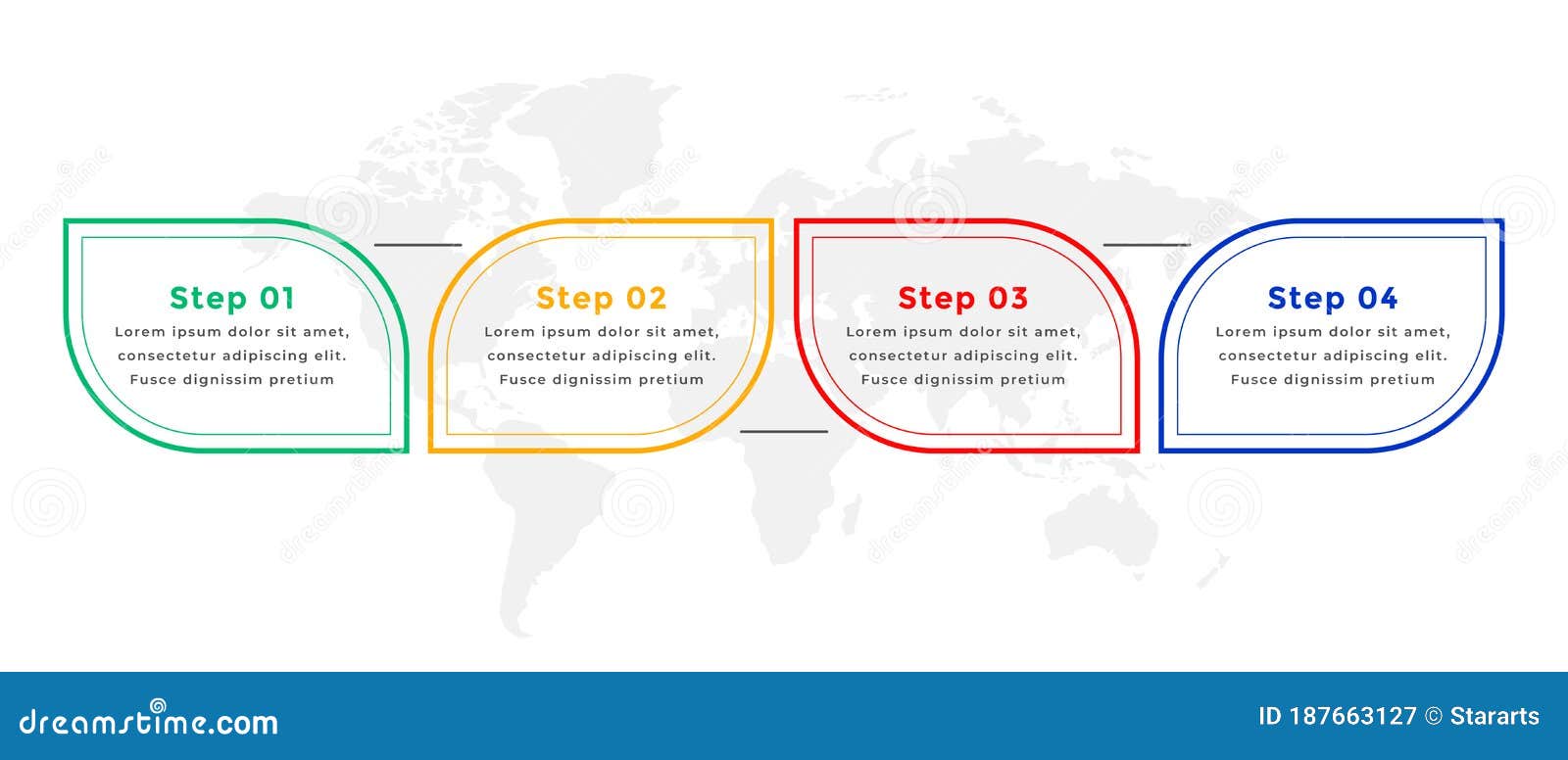 Step 01
Lorem ipsum dolor sit amet, consectetur adipiscing elit. Fusce dignissim pretium

Step 02
Lorem ipsum dolor sit amet, consectetur adipiscing elit. Fusce dignissim pretium

Step 03
Lorem ipsum dolor sit amet, consectetur adipiscing elit. Fusce dignissim pretium

Step 04
Lorem ipsum dolor sit amet, consectetur adipiscing elit. Fusce dignissim pretium

dreamstime.com

ID 187663127 © Stararts