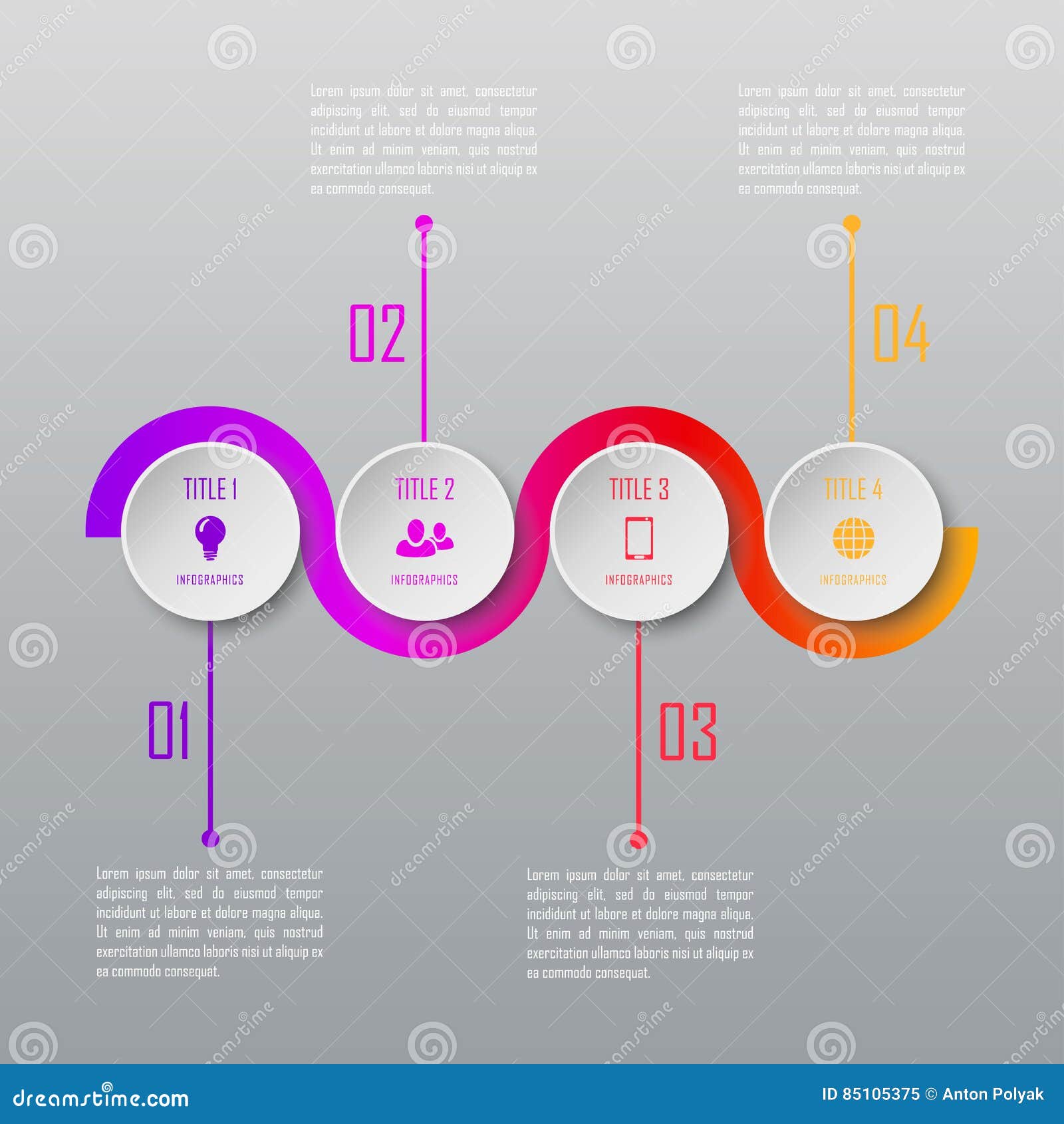 Lorem ipsum dolor sit amet, consectetur adipiscing elit, sed do eiusmod tempor incididunt ut labore et dolore magna aliqua. Ut enim ad minim veniam, quis nostrud exercitation ullamco laboris nisi ut aliquip ex ea commodo consequat.

Lorem ipsum dolor sit amet, consectetur adipiscing elit, sed do eiusmod tempor incididunt ut labore et dolore magna aliqua. Ut enim ad minim veniam, quis nostrud exercitation ullamco laboris nisi ut aliquip ex ea commodo consequat.

02

04

TITLE 1
INFOGRAPHICS

TITLE 2
INFOGRAPHICS

TITLE 3
INFOGRAPHICS

TITLE 4
INFOGRAPHICS

01

03

Lorem ipsum dolor sit amet, consectetur adipiscing elit, sed do eiusmod tempor incididunt ut labore et dolore magna aliqua. Ut enim ad minim veniam, quis nostrud exercitation ullamco laboris nisi ut aliquip ex ea commodo consequat.

Lorem ipsum dolor sit amet, consectetur adipiscing elit, sed do eiusmod tempor incididunt ut labore et dolore magna aliqua. Ut enim ad minim veniam, quis nostrud exercitation ullamco laboris nisi ut aliquip ex ea commodo consequat.

dreamstime.com
ID 85105375 © Anton Polyak