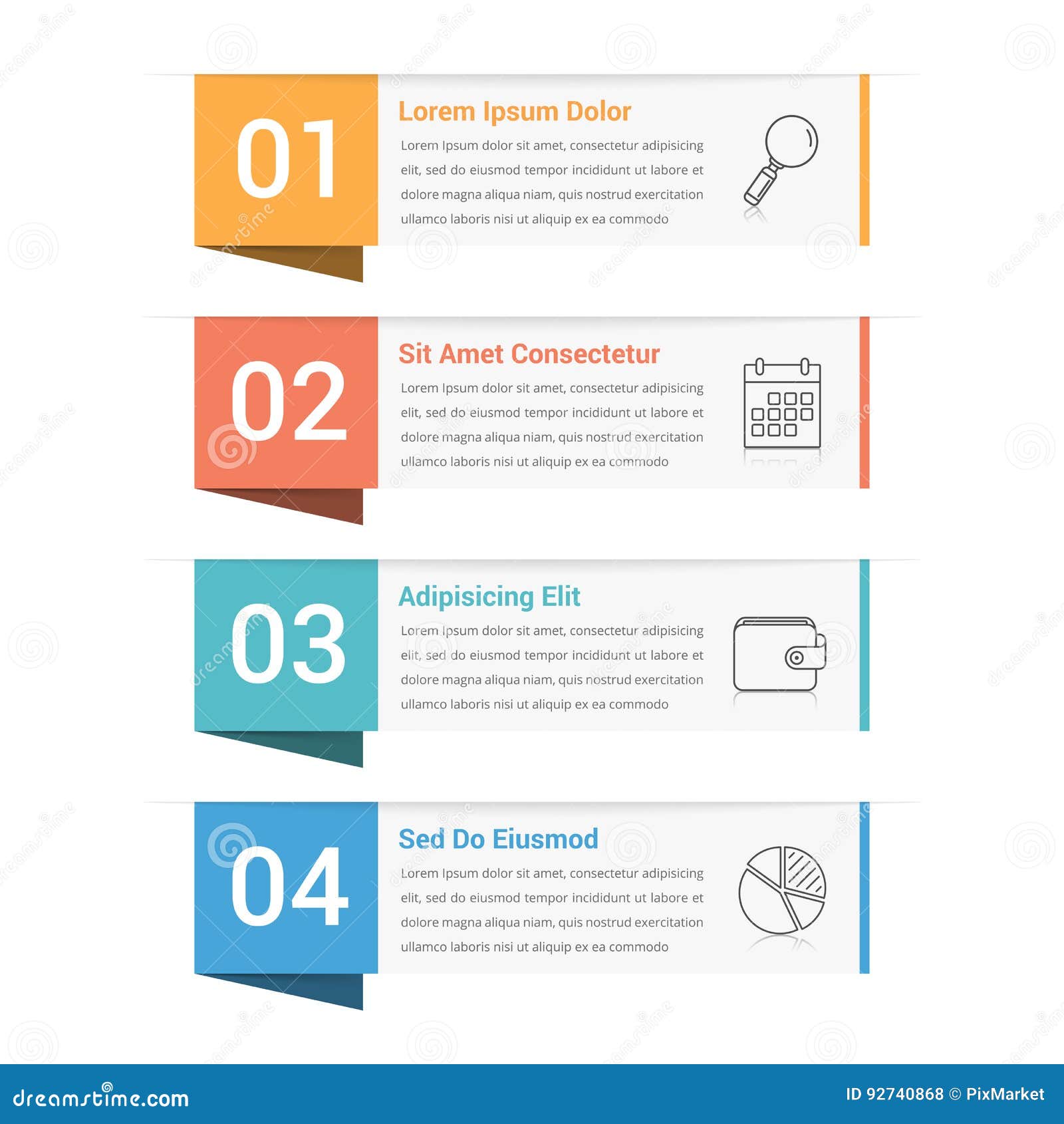 01

Lorem Ipsum Dolor

Lorem Ipsum dolor sit amet, consectetur adipisicing elit, sed do eiusmod tempor incididunt ut labore et dolore magna aliqua niam, quis nostrud exercitation ullamco laboris nisi ut aliquip ex ea commodo

02

Sit Amet Consectetur

Lorem Ipsum dolor sit amet, consectetur adipisicing elit, sed do eiusmod tempor incididunt ut labore et dolore magna aliqua niam, quis nostrud exercitation ullamco laboris nisi ut aliquip ex ea commodo

03

Adipisicing Elit

Lorem Ipsum dolor sit amet, consectetur adipisicing elit, sed do eiusmod tempor incididunt ut labore et dolore magna aliqua niam, quis nostrud exercitation ullamco laboris nisi ut aliquip ex ea commodo

04

Sed Do Eiusmod

Lorem Ipsum dolor sit amet, consectetur adipisicing elit, sed do eiusmod tempor incididunt ut labore et dolore magna aliqua niam, quis nostrud exercitation ullamco laboris nisi ut aliquip ex ea commodo

dreamstime.com

ID 92740868 © PixMarket