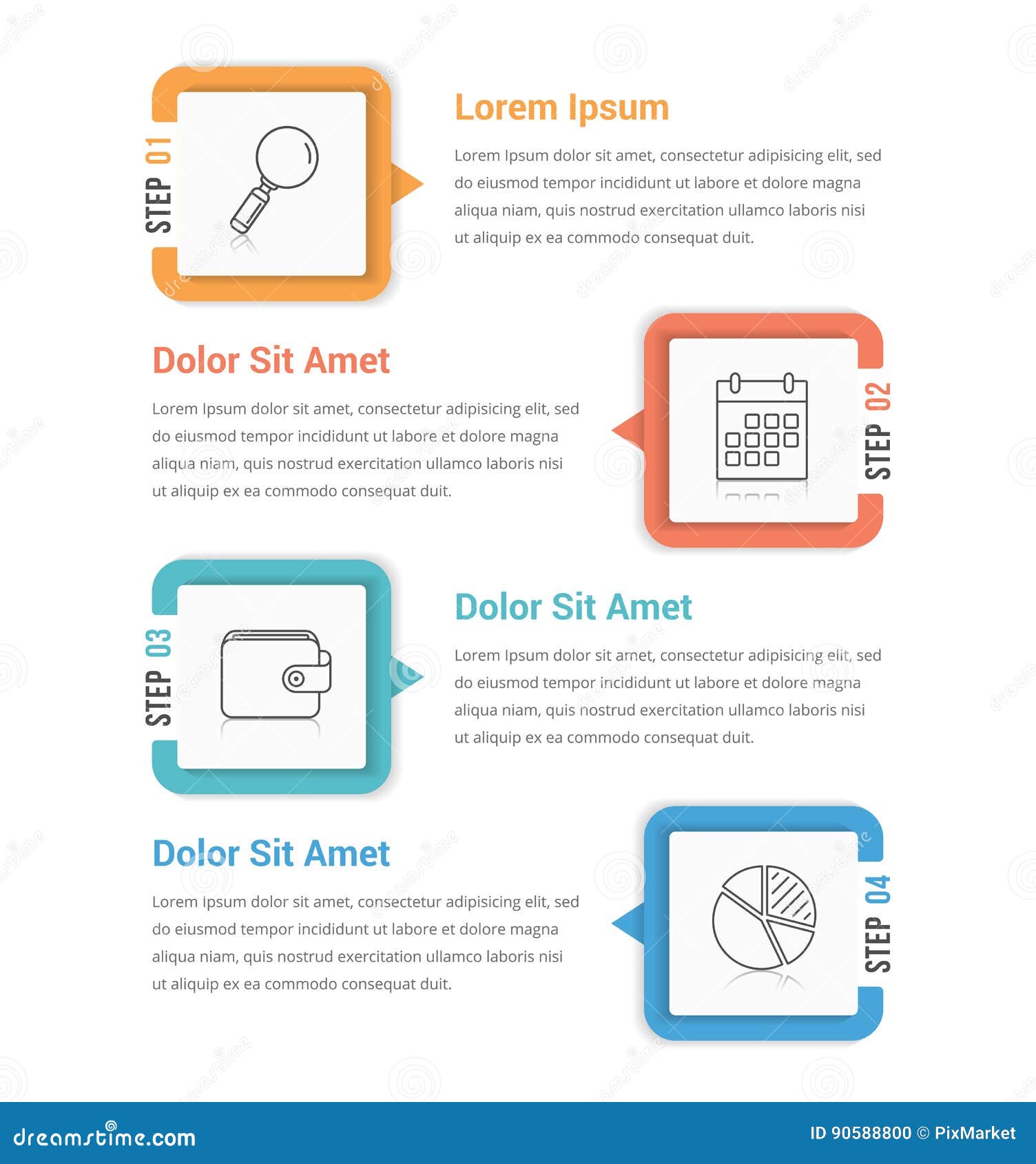 STEP 01

Lorem Ipsum

Lorem Ipsum dolor sit amet, consectetur adipisicing elit, sed do eiusmod tempor incididunt ut labore et dolore magna aliqua niam, quis nostrud exercitation ullamco laboris nisi ut aliquip ex ea commodo consequat duit.

Dolor Sit Amet

Lorem Ipsum dolor sit amet, consectetur adipisicing elit, sed do eiusmod tempor incididunt ut labore et dolore magna aliqua niam, quis nostrud exercitation ullamco laboris nisi ut aliquip ex ea commodo consequat duit.

STEP 02

STEP 03

Dolor Sit Amet

Lorem Ipsum dolor sit amet, consectetur adipisicing elit, sed do eiusmod tempor incididunt ut labore et dolore magna aliqua niam, quis nostrud exercitation ullamco laboris nisi ut aliquip ex ea commodo consequat duit.

Dolor Sit Amet

Lorem Ipsum dolor sit amet, consectetur adipisicing elit, sed do eiusmod tempor incididunt ut labore et dolore magna aliqua niam, quis nostrud exercitation ullamco laboris nisi ut aliquip ex ea commodo consequat duit.

STEP 04

dreamstime.com

ID 90588800 © PixMarket