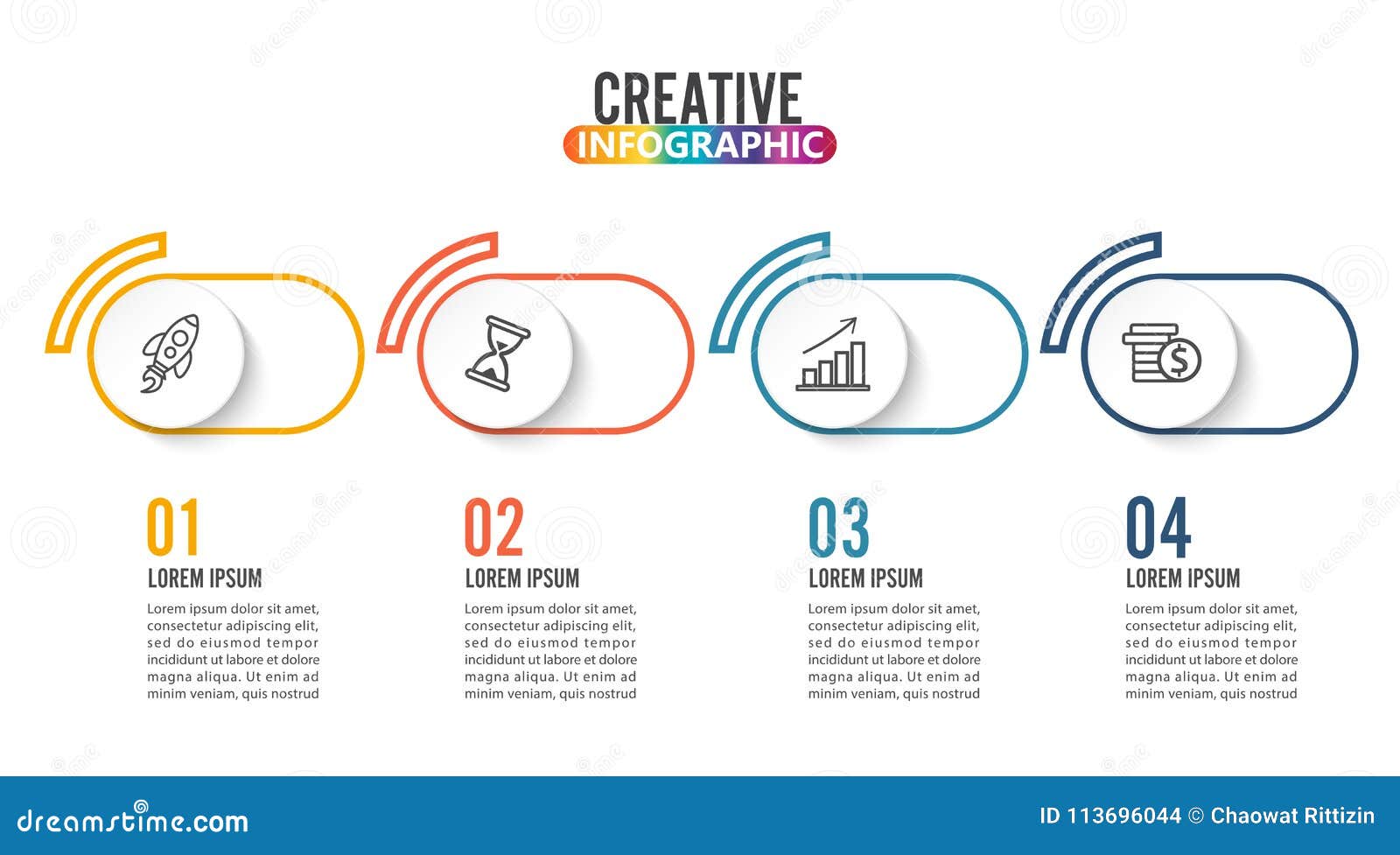 CREATIVE
INFOGRAPHIC

01
LOREM IPSUM
Lorem ipsum dolor sit amet, consectetur adipiscing elit, sed do eiusmod tempor incididunt ut labore et dolore magna aliqua. Ut enim ad minim veniam, quis nostrud

02
LOREM IPSUM
Lorem ipsum dolor sit amet, consectetur adipiscing elit, sed do eiusmod tempor incididunt ut labore et dolore magna aliqua. Ut enim ad minim veniam, quis nostrud

03
LOREM IPSUM
Lorem ipsum dolor sit amet, consectetur adipiscing elit, sed do eiusmod tempor incididunt ut labore et dolore magna aliqua. Ut enim ad minim veniam, quis nostrud

04
LOREM IPSUM
Lorem ipsum dolor sit amet, consectetur adipiscing elit, sed do eiusmod tempor incididunt ut labore et dolore magna aliqua. Ut enim ad minim veniam, quis nostrud

dreamstime.com
ID 113696044 © Chaowat Rittizin