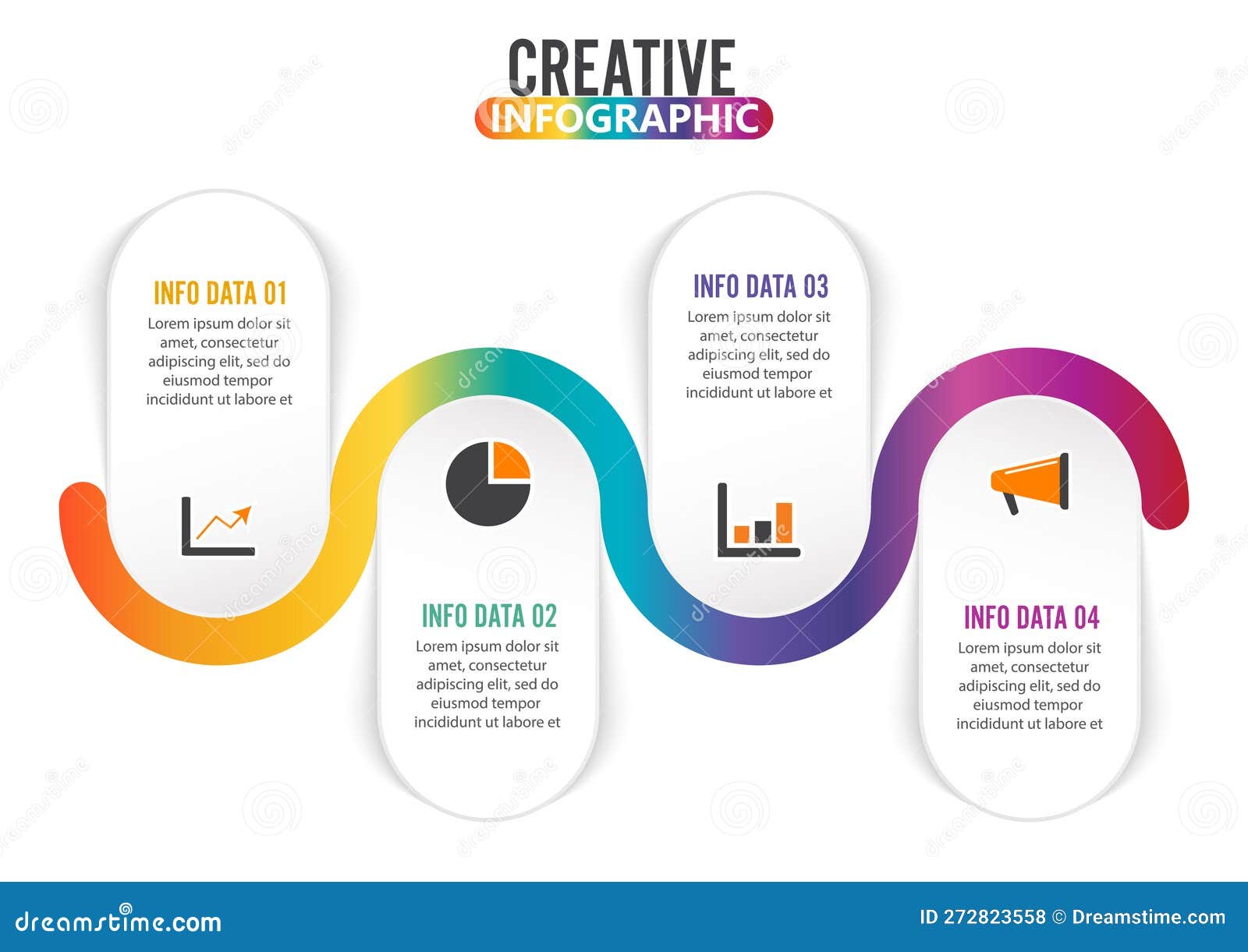 CREATIVE
INFOGRAPHIC

INFO DATA 01
Lorem ipsum dolor sit amet, consectetur adipiscing elit, sed do eiusmod tempor incididunt ut labore et

INFO DATA 02
Lorem ipsum dolor sit amet, consectetur adipiscing elit, sed do eiusmod tempor incididunt ut labore et

INFO DATA 03
Lorem ipsum dolor sit amet, consectetur adipiscing elit, sed do eiusmod tempor incididunt ut labore et

INFO DATA 04
Lorem ipsum dolor sit amet, consectetur adipiscing elit, sed do eiusmod tempor incididunt ut labore et

dreamstime.com
ID 272823558 © Dreamstime.com